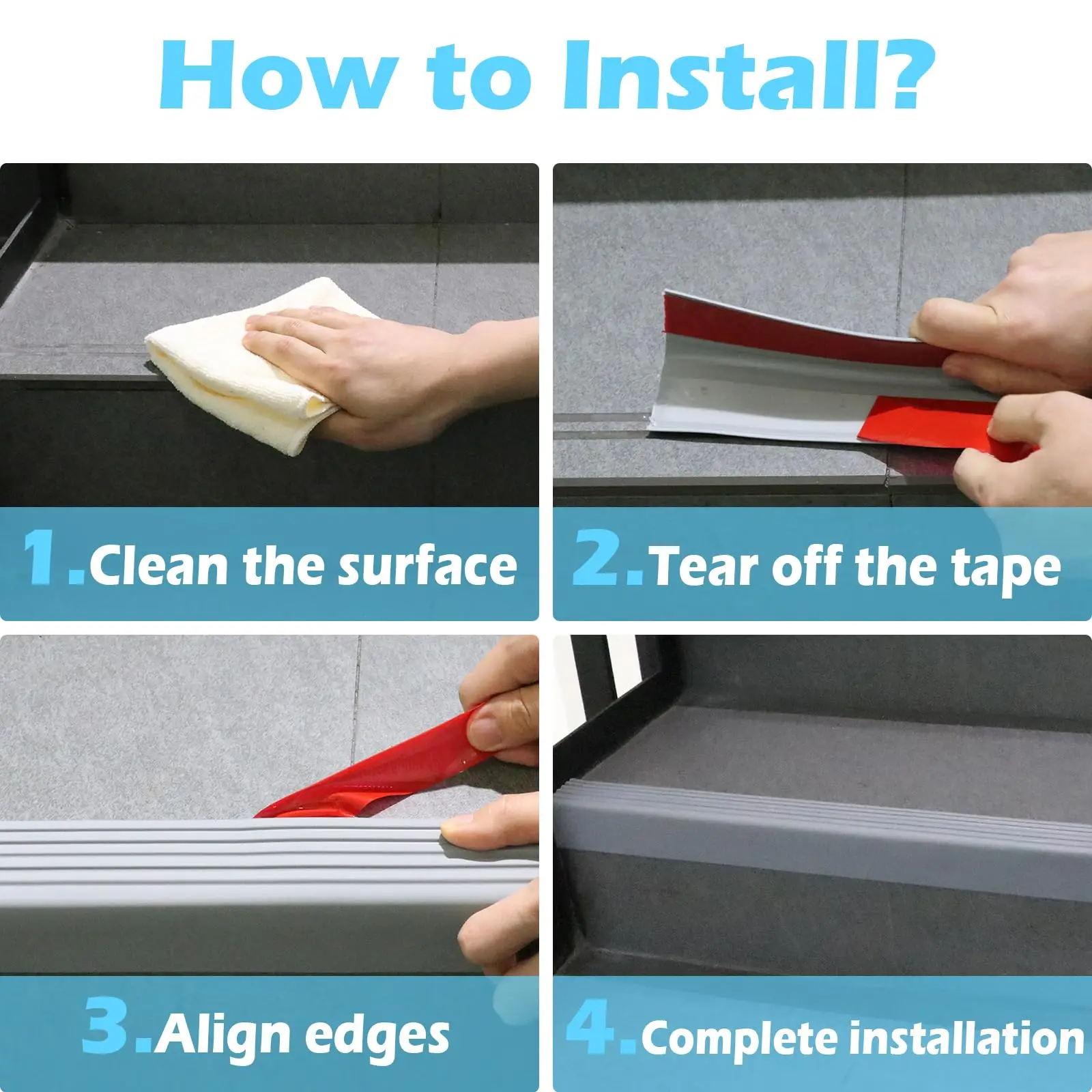 How to Install?

1.Clean the surface

2.Tear off the tape

3.Align edges

4.Complete installation