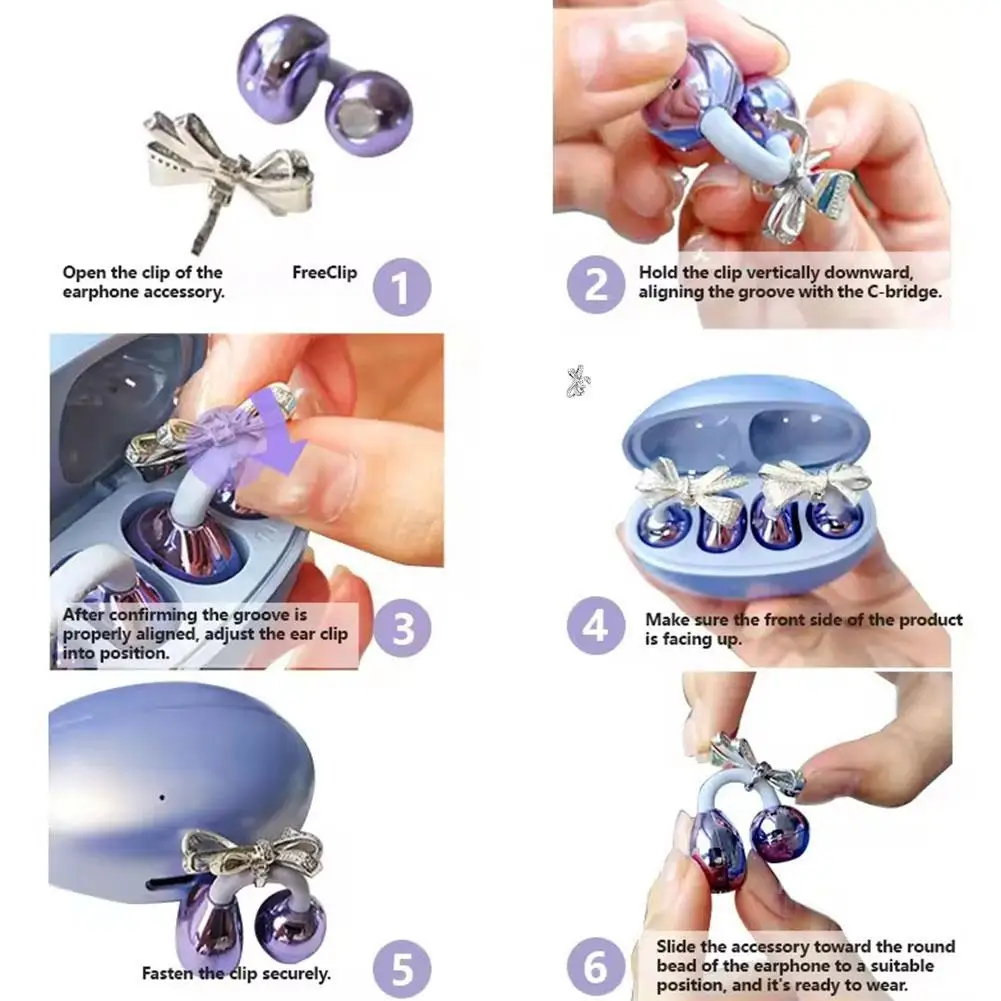 Open the clip of the earphone accessory.

FreeClip

1

2

Hold the clip vertically downward, aligning the groove with the C-bridge.

After confirming the groove is properly aligned, adjust the ear clip into position.

3

4

Make sure the front side of the product is facing up.

Fasten the clip securely.

5

6

Slide the accessory toward the round bead of the earphone to a suitable position, and it's ready to wear.