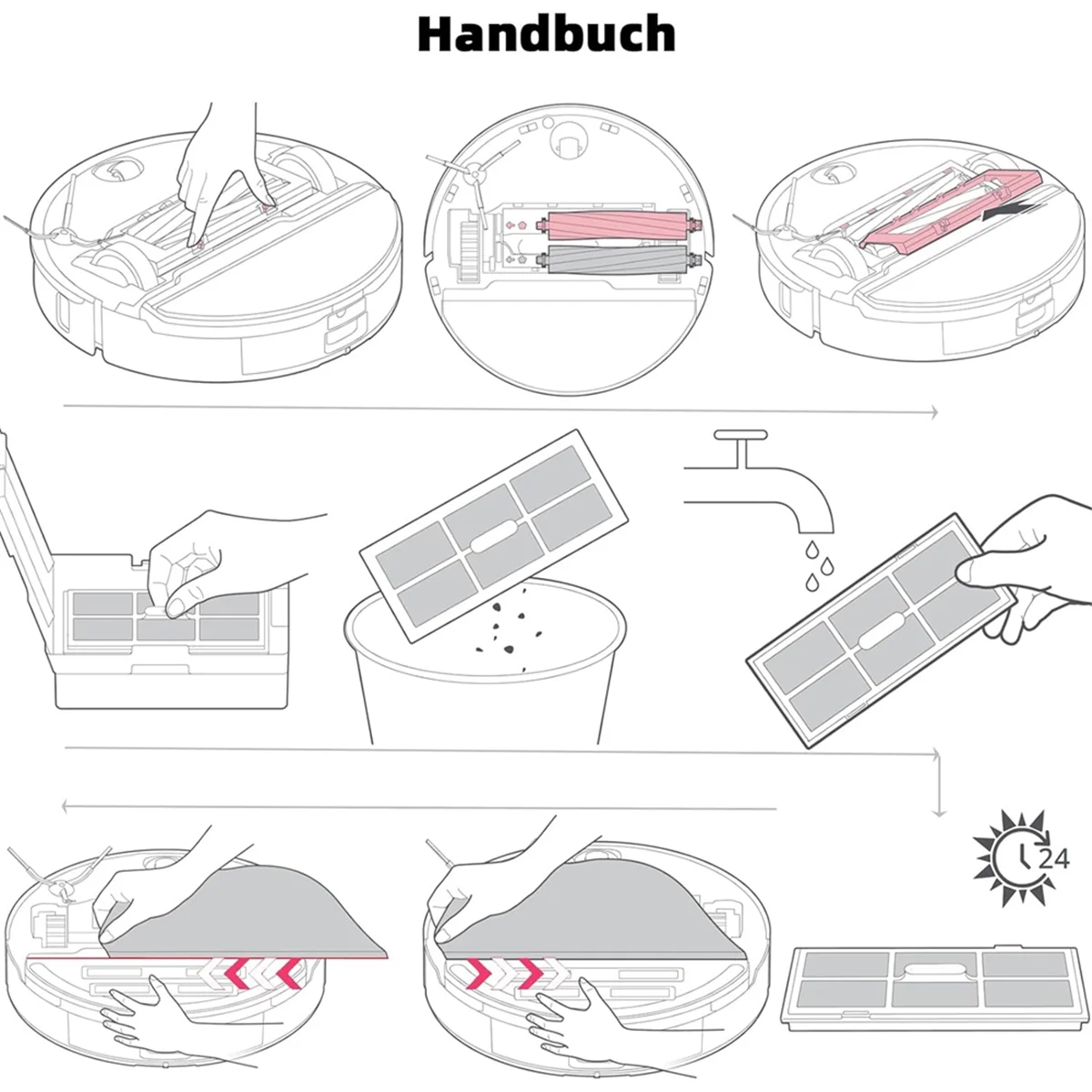 Handbuch

24