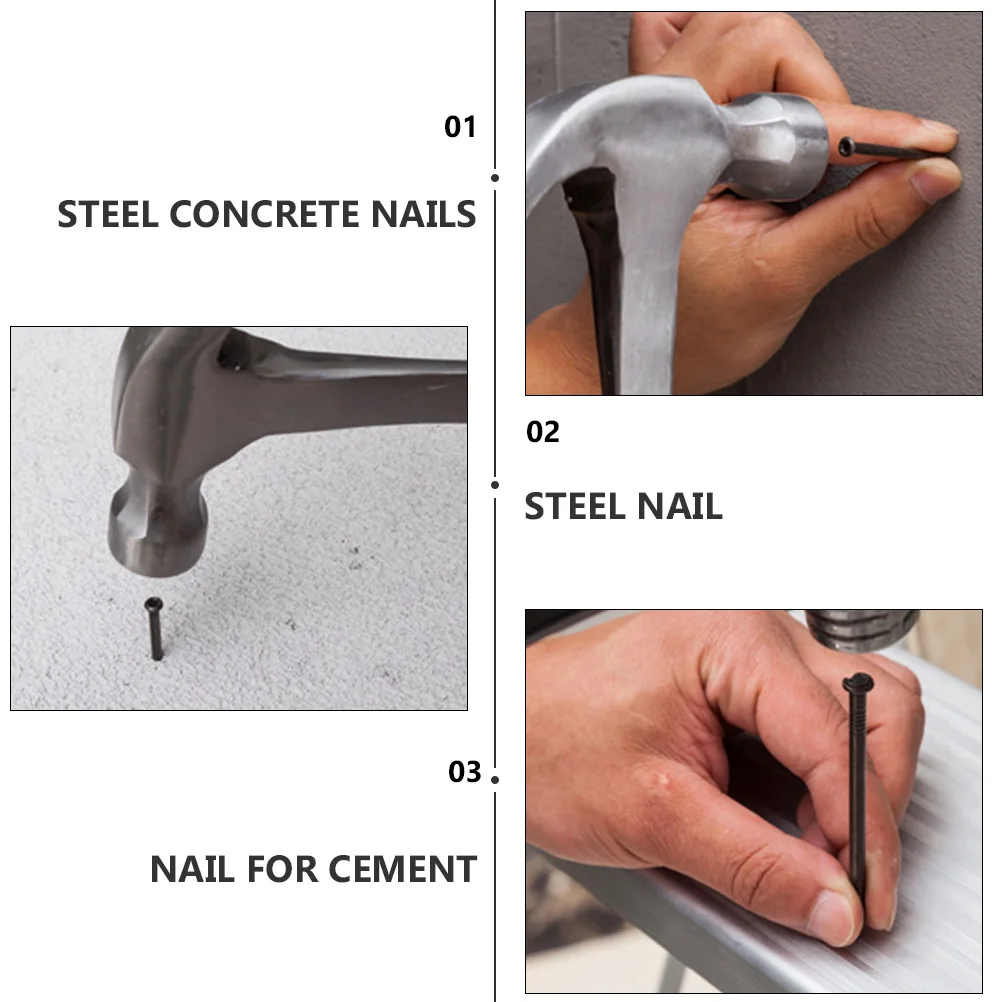 01

STEEL CONCRETE NAILS

02

STEEL NAIL

03

NAIL FOR CEMENT