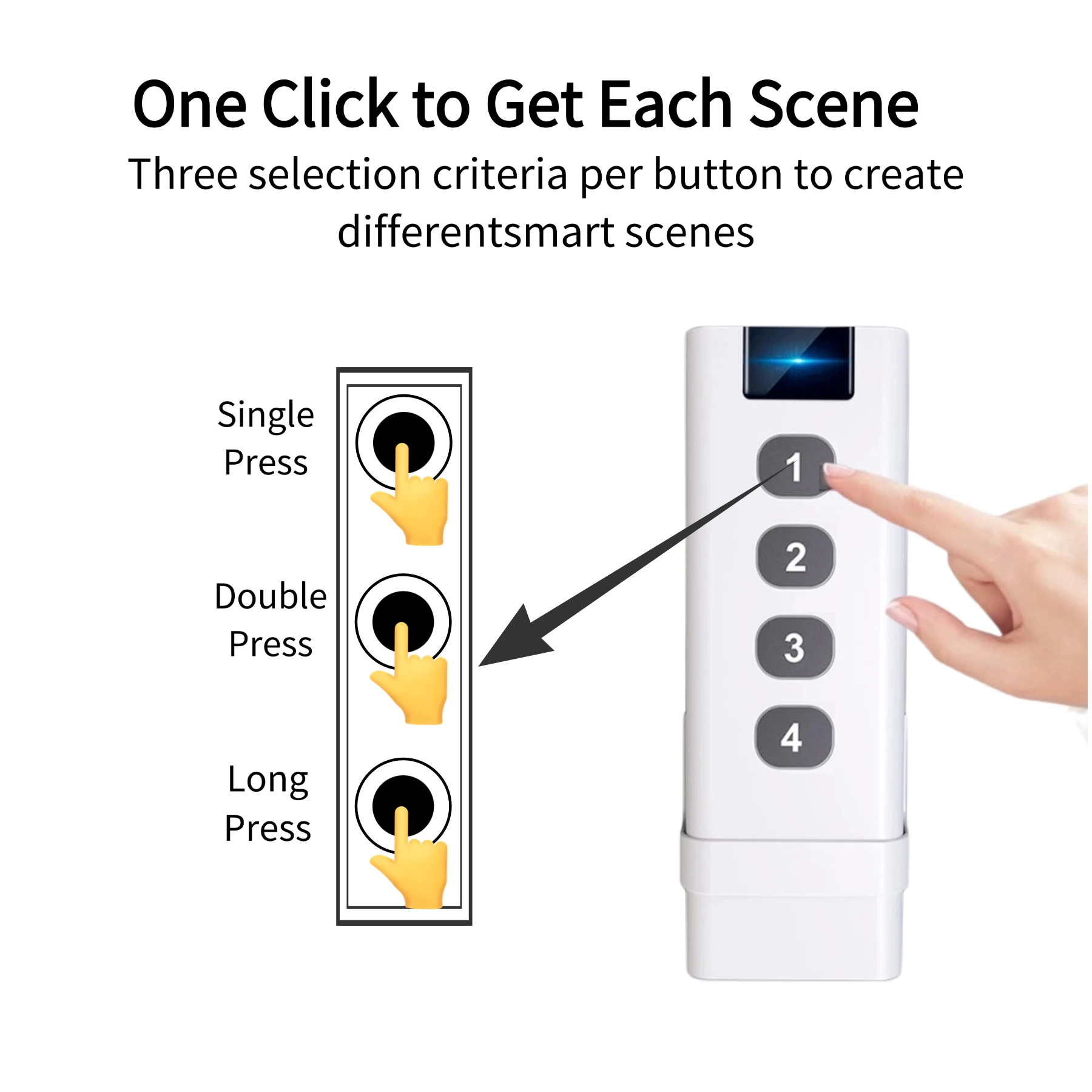 One Click to Get Each Scene

Three selection criteria per button to create differentsmart scenes

Single Press

Double Press

Long Press

1

2

3

4