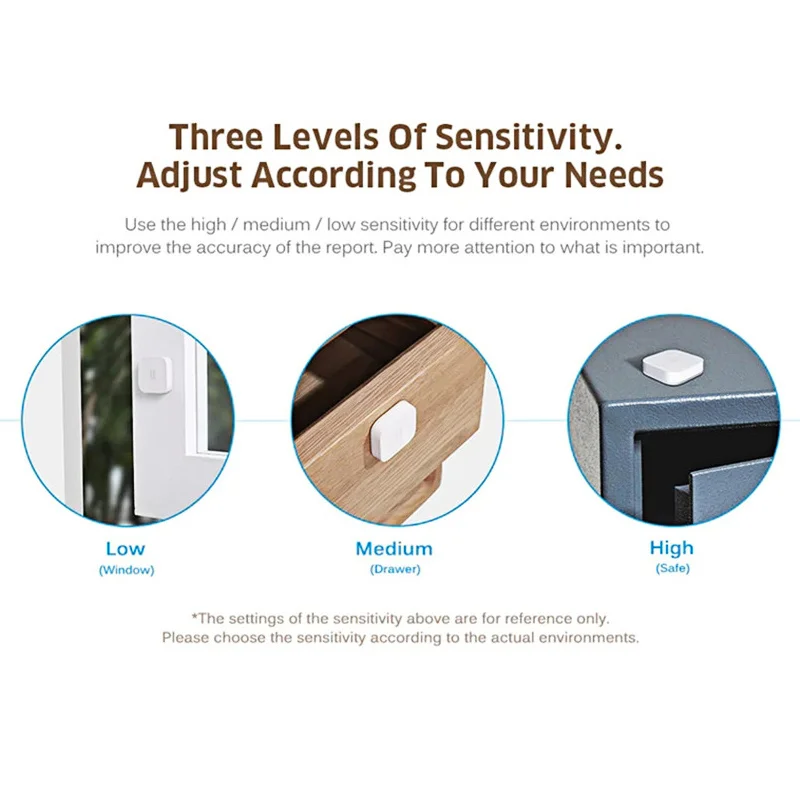 Three Levels Of Sensitivity.
Adjust According To Your Needs

Use the high / medium / low sensitivity for different environments to improve the accuracy of the report. Pay more attention to what is important.

Low
(Window)

Medium
(Drawer)

High
(Safe)

*The settings of the sensitivity above are for reference only.
Please choose the sensitivity according to the actual environments.