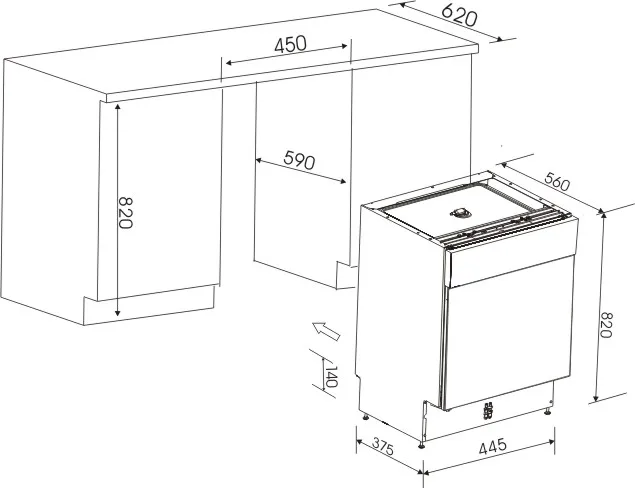 620
450
590
820
560
820
140
375
445