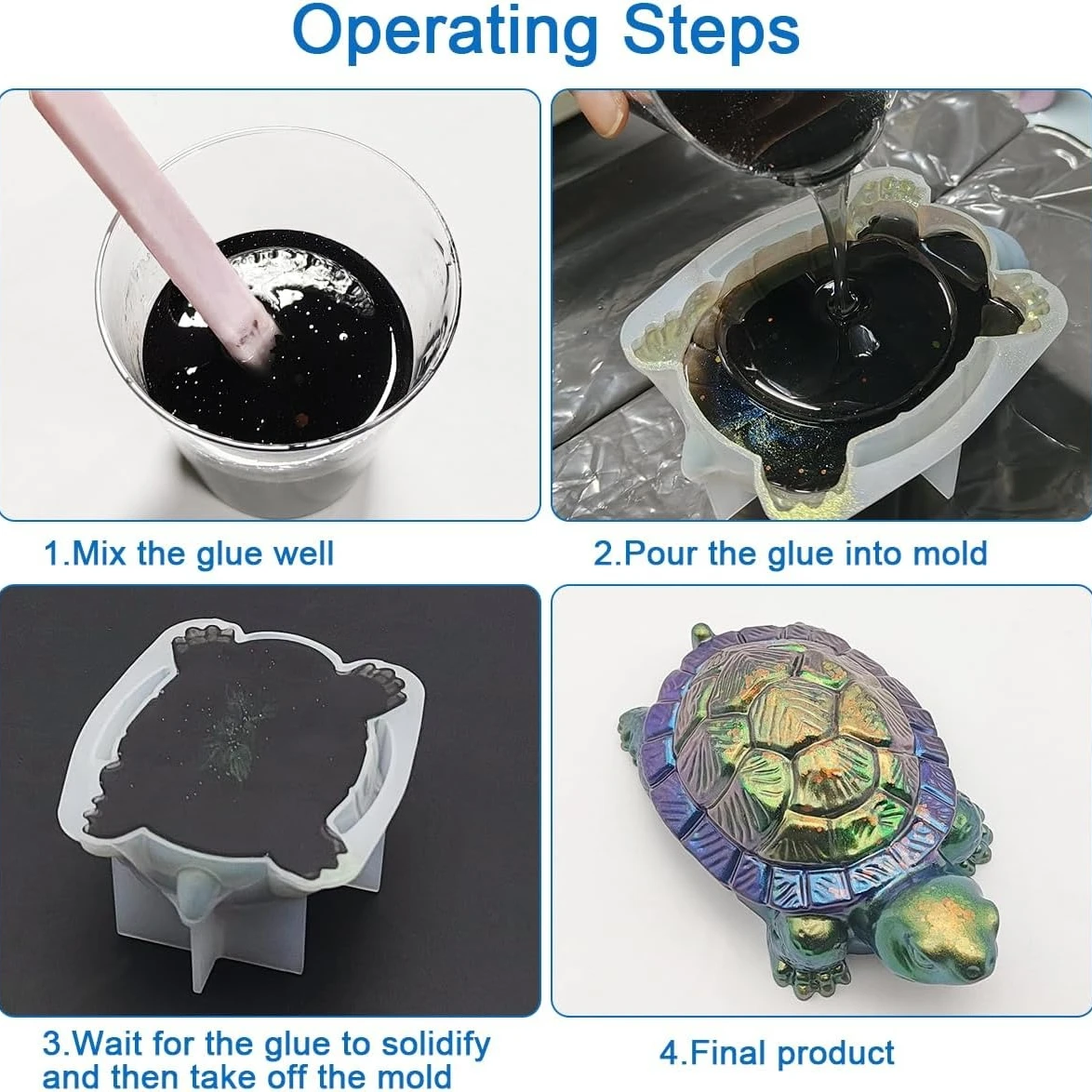 Operating Steps

1.Mix the glue well

2.Pour the glue into mold

3.Wait for the glue to solidify and then take off the mold

4.Final product