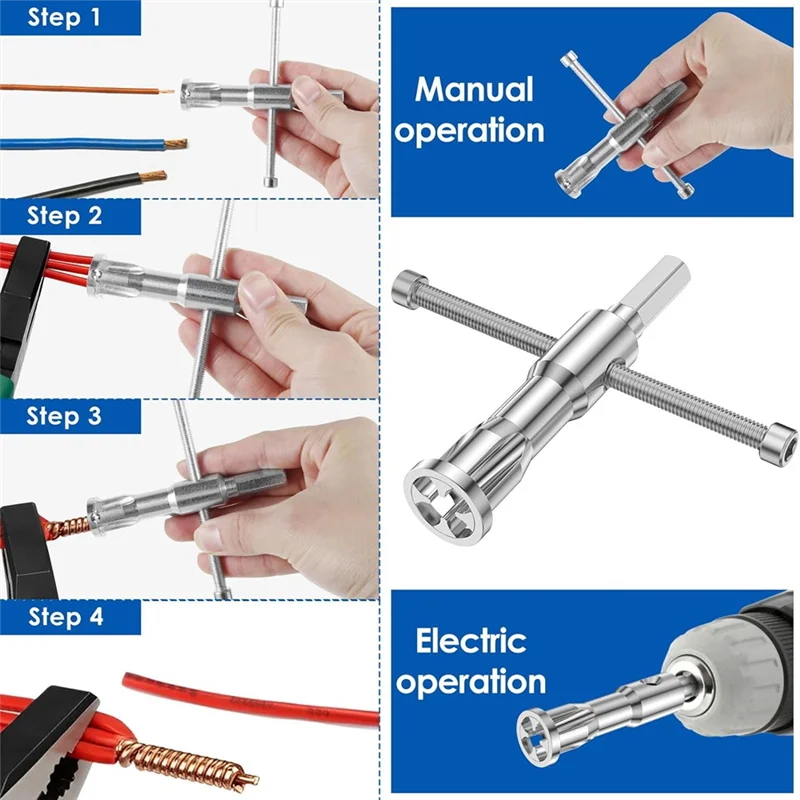 Step 1

Step 2

Step 3

Step 4

Manual operation

Electric operation