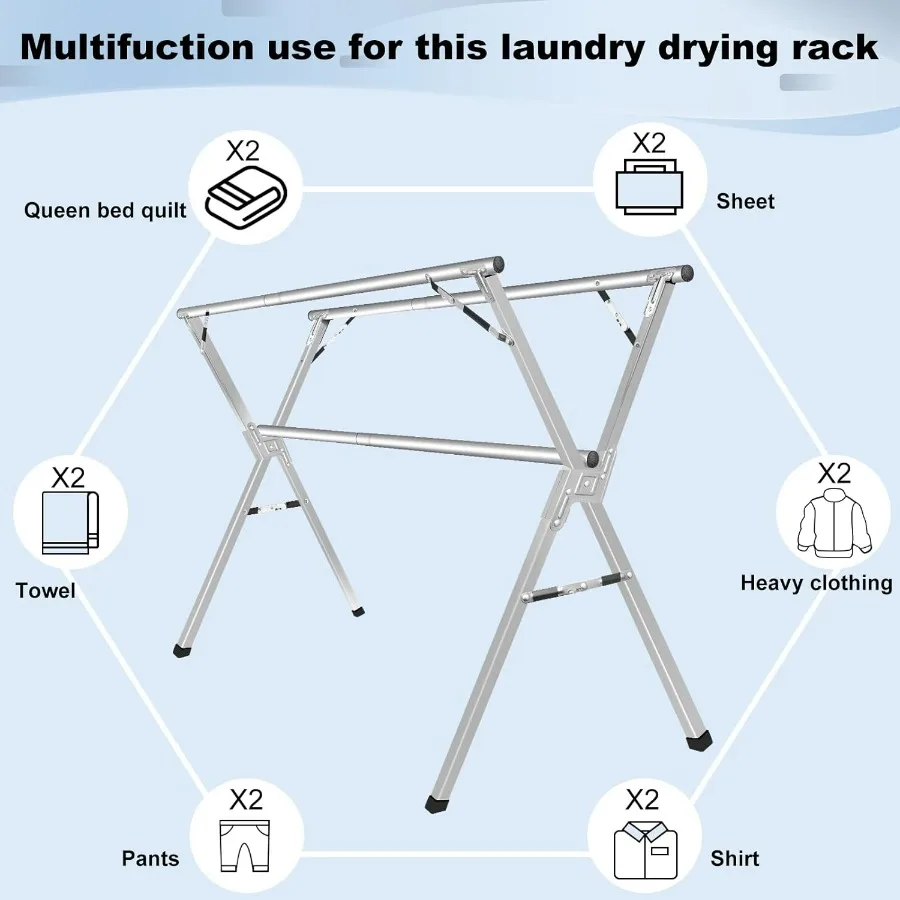 Multifuction use for this laundry drying rack

X2
Queen bed quilt

X2
Sheet

X2
Towel

X2
Heavy clothing

X2
Pants

X2
Shirt