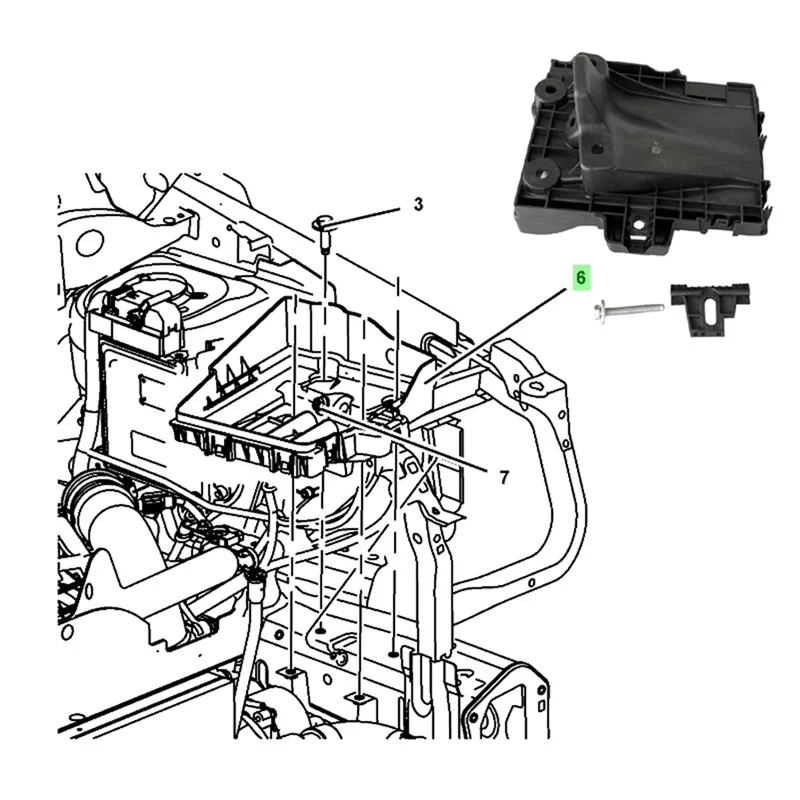 3
6
7