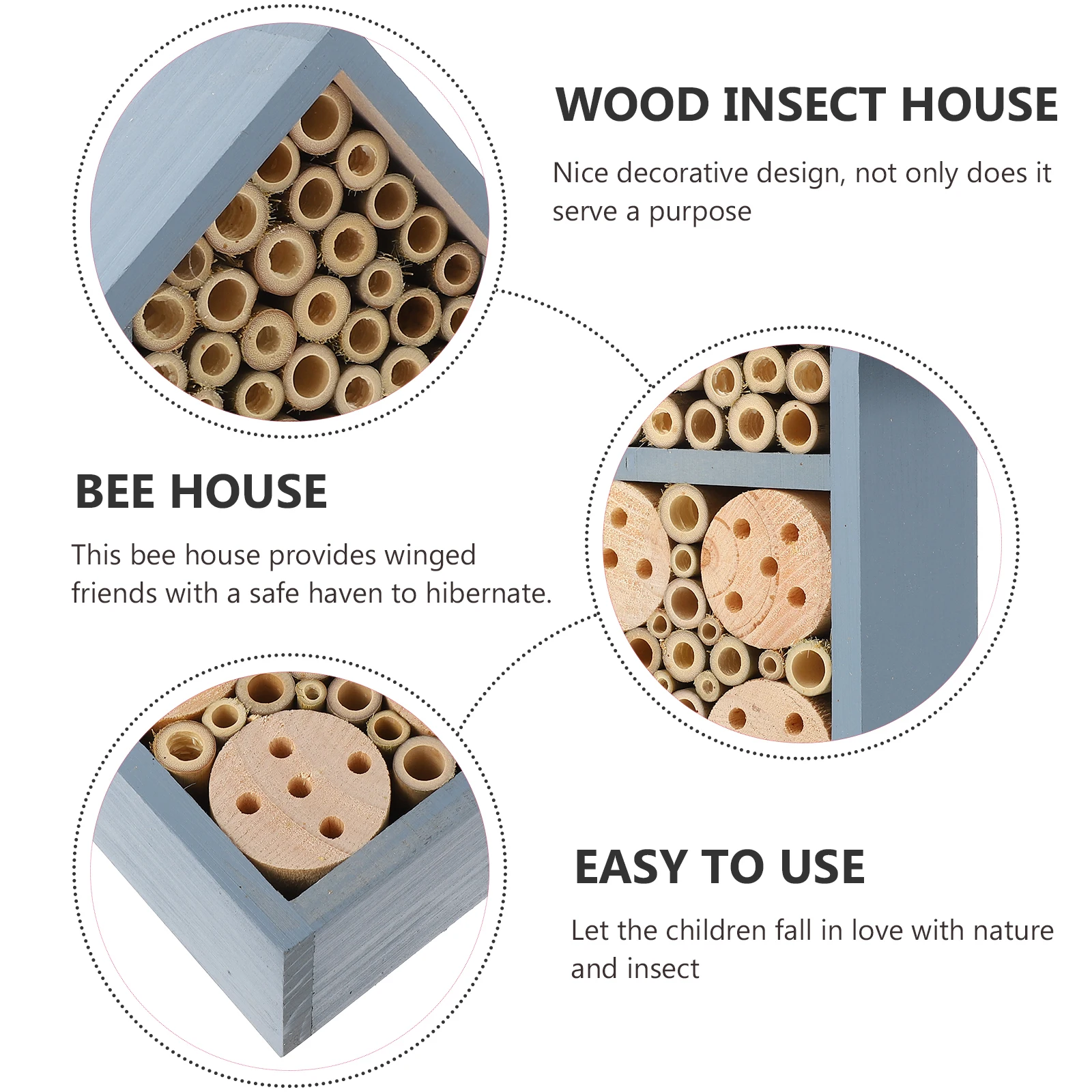 WOOD INSECT HOUSE

Nice decorative design, not only does it serve a purpose

BEE HOUSE

This bee house provides winged friends with a safe haven to hibernate.

EASY TO USE

Let the children fall in love with nature and insect