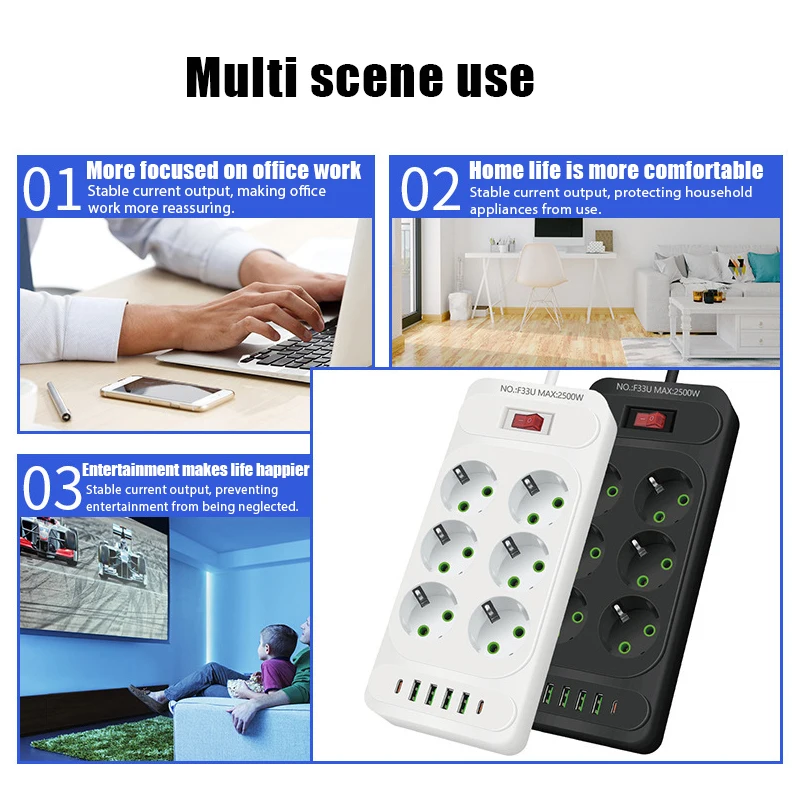 Multi scene use

01 More focused on office work
Stable current output, making office work more reassuring.

02 Home life is more comfortable
Stable current output, protecting household appliances from use.

03 Entertainment makes life happier
Stable current output, preventing entertainment from being neglected.

NO.:F33U MAX:2500W

NO.:F33U MAX:2500W