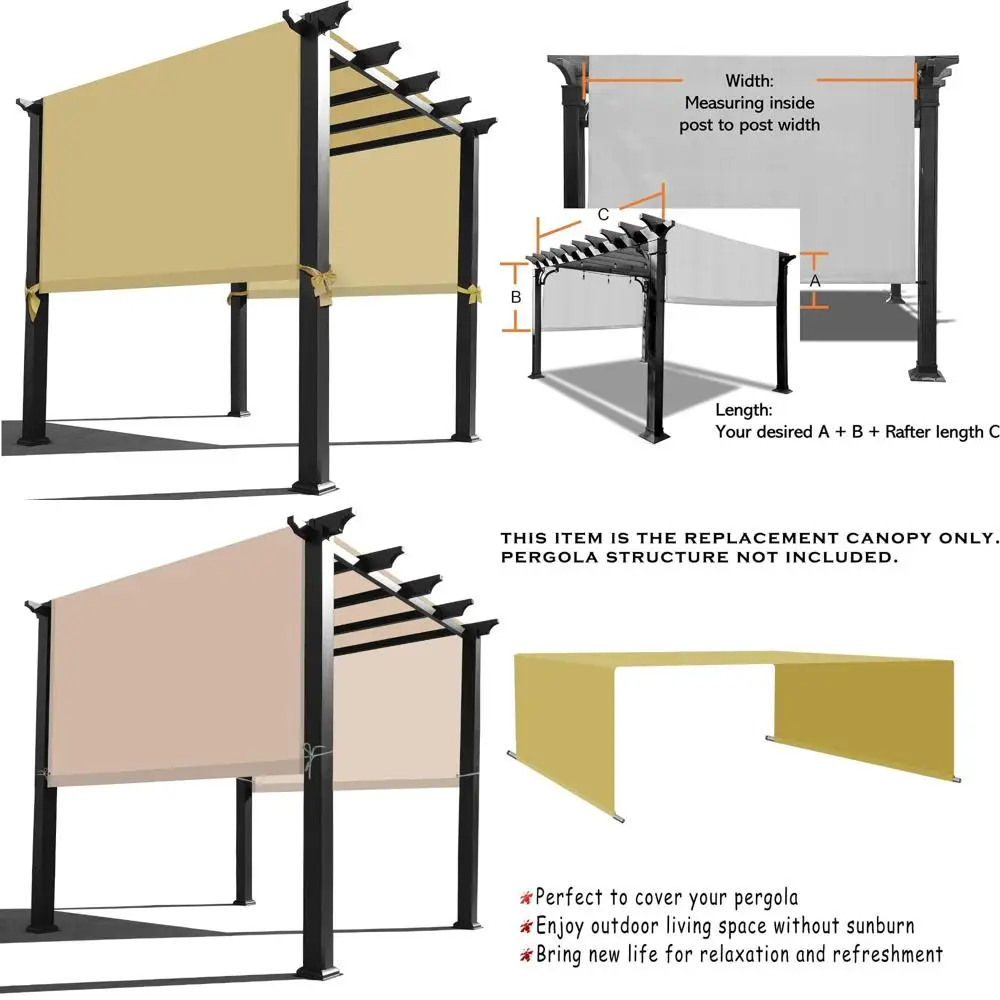 Width:
Measuring inside post to post width

C

B

A

Length:
Your desired A + B + Rafter length C

THIS ITEM IS THE REPLACEMENT CANOPY ONLY.
PERGOLA STRUCTURE NOT INCLUDED.

Perfect to cover your pergola
Enjoy outdoor living space without sunburn
Bring new life for relaxation and refreshment