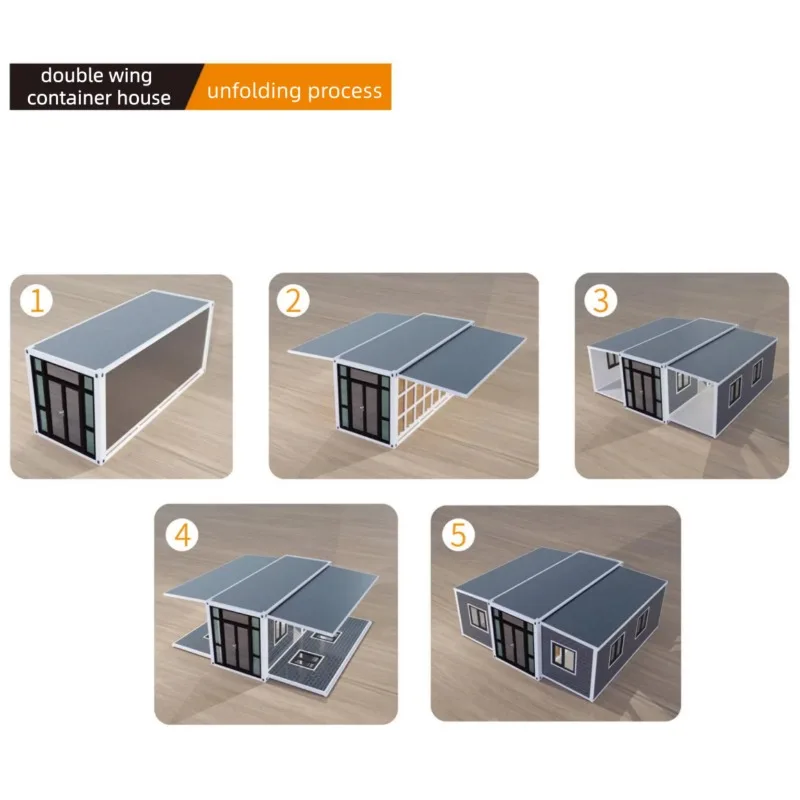 double wing container house

unfolding process

1

2

3

4

5