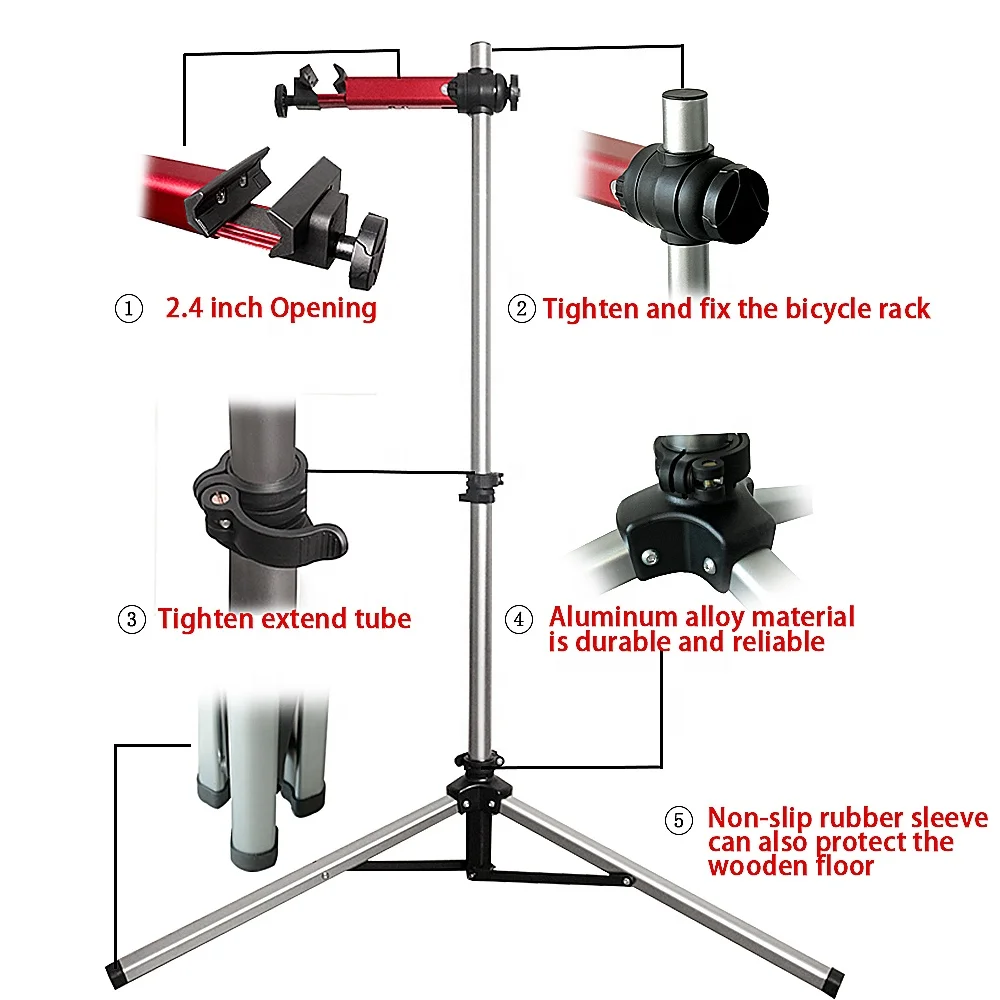 ① 2.4 inch Opening

② Tighten and fix the bicycle rack

③ Tighten extend tube

④ Aluminum alloy material is durable and reliable

⑤ Non-slip rubber sleeve can also protect the wooden floor