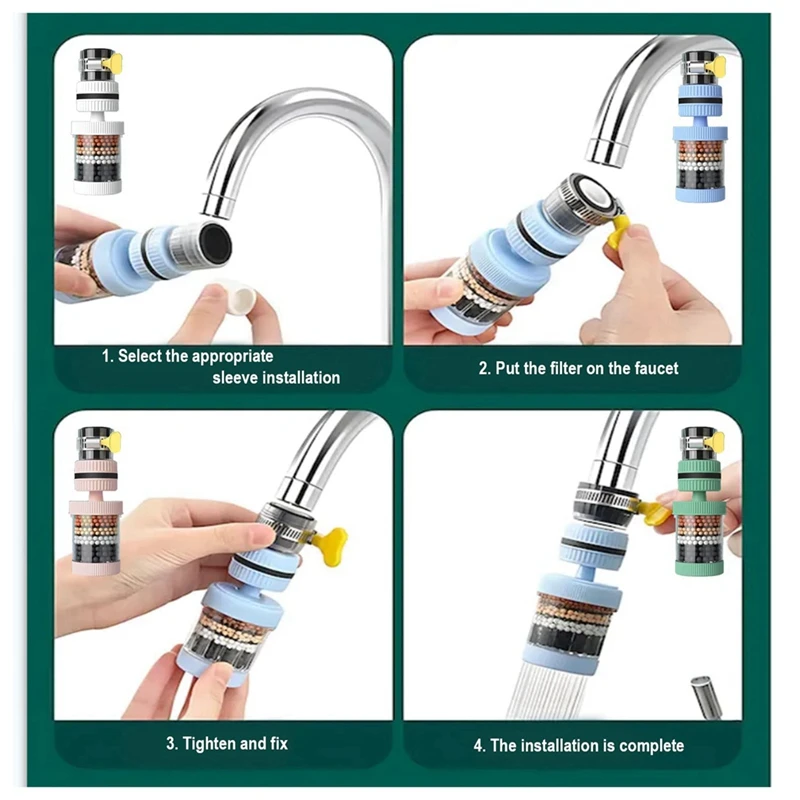 1. Select the appropriate sleeve installation

2. Put the filter on the faucet

3. Tighten and fix

4. The installation is complete