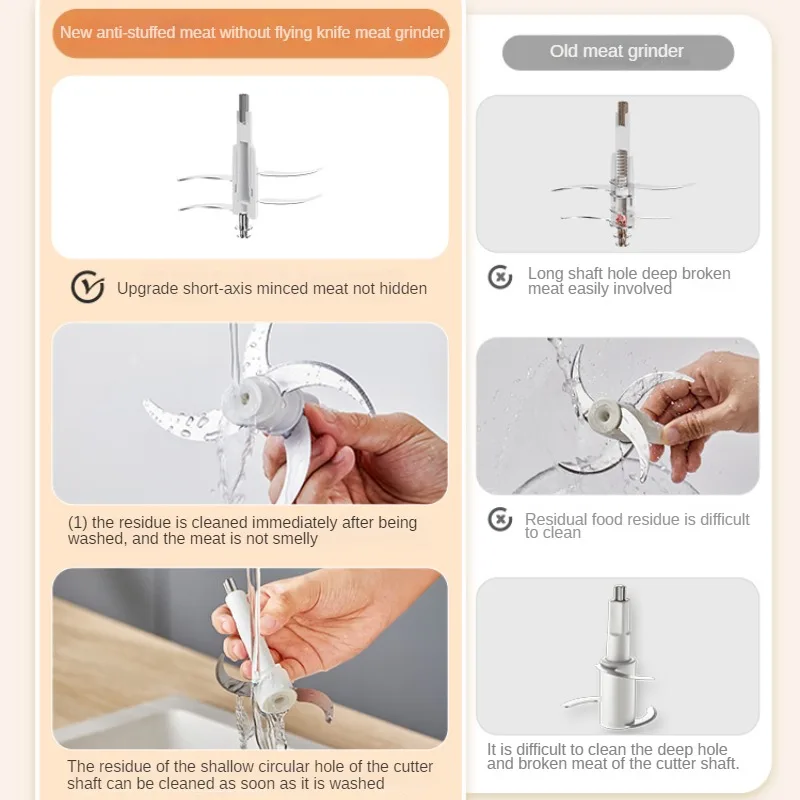 New anti-stuffed meat without flying knife meat grinder

Upgrade short-axis minced meat not hidden

(1) the residue is cleaned immediately after being washed, and the meat is not smelly

The residue of the shallow circular hole of the cutter shaft can be cleaned as soon as it is washed

Old meat grinder

Long shaft hole deep broken meat easily involved

Residual food residue is difficult to clean

It is difficult to clean the deep hole and broken meat of the cutter shaft.