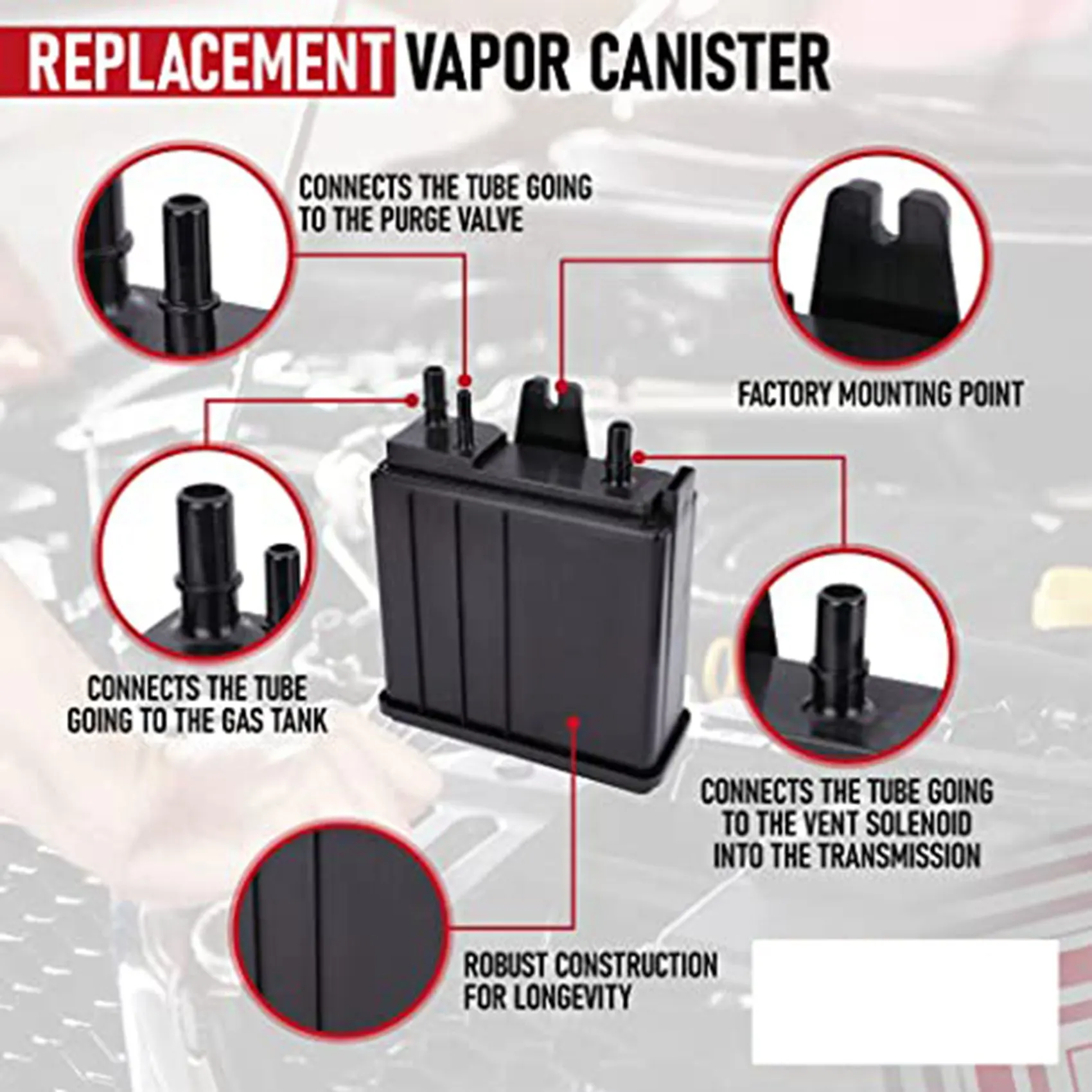 REPLACEMENT VAPOR CANISTER

CONNECTS THE TUBE GOING TO THE PURGE VALVE

FACTORY MOUNTING POINT

CONNECTS THE TUBE GOING TO THE GAS TANK

CONNECTS THE TUBE GOING TO THE VENT SOLENOID INTO THE TRANSMISSION

ROBUST CONSTRUCTION FOR LONGEVITY