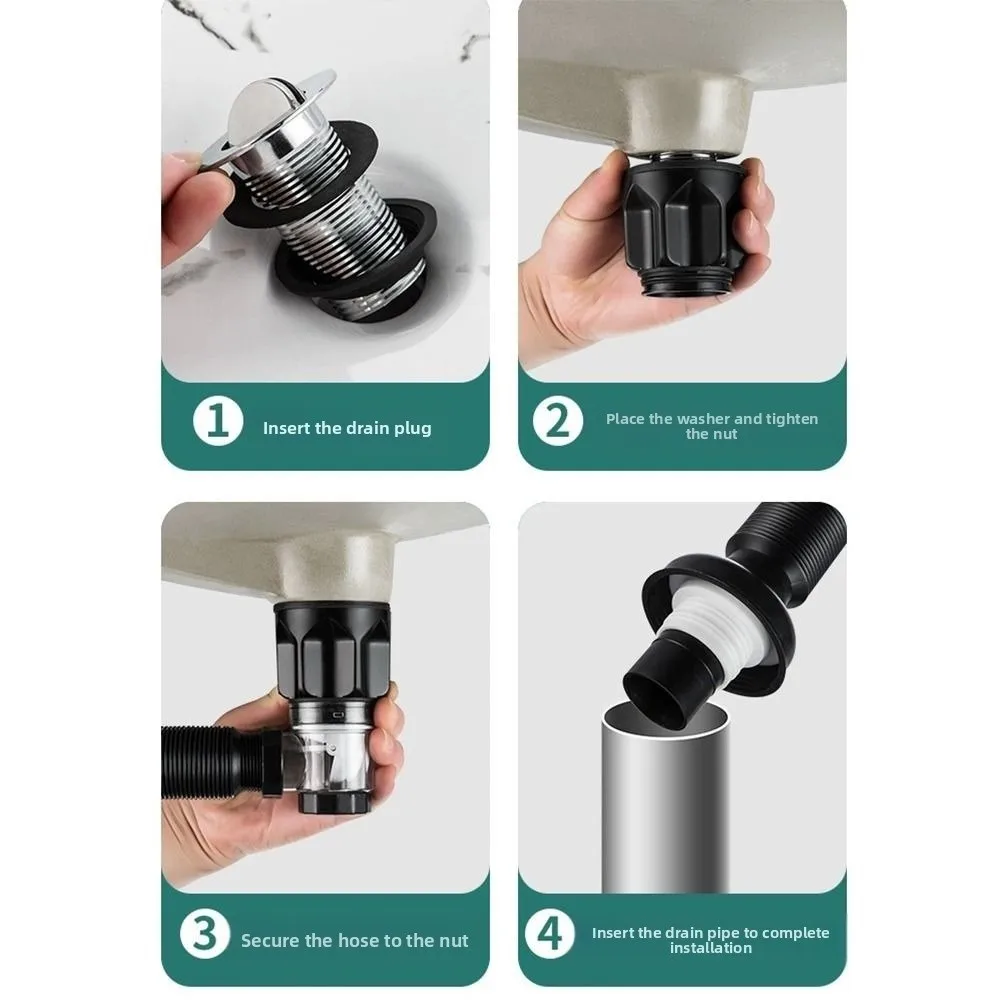 1 Insert the drain plug

2 Place the washer and tighten the nut

3 Secure the hose to the nut

4 Insert the drain pipe to complete installation