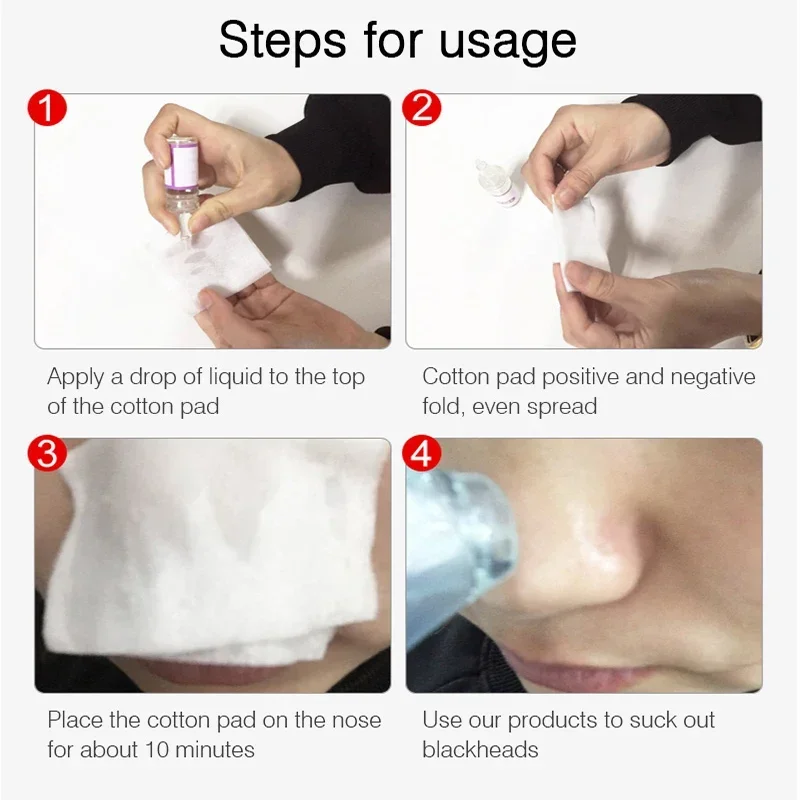 Steps for usage

1

Apply a drop of liquid to the top of the cotton pad

2

Cotton pad positive and negative fold, even spread

3

Place the cotton pad on the nose for about 10 minutes

4

Use our products to suck out blackheads