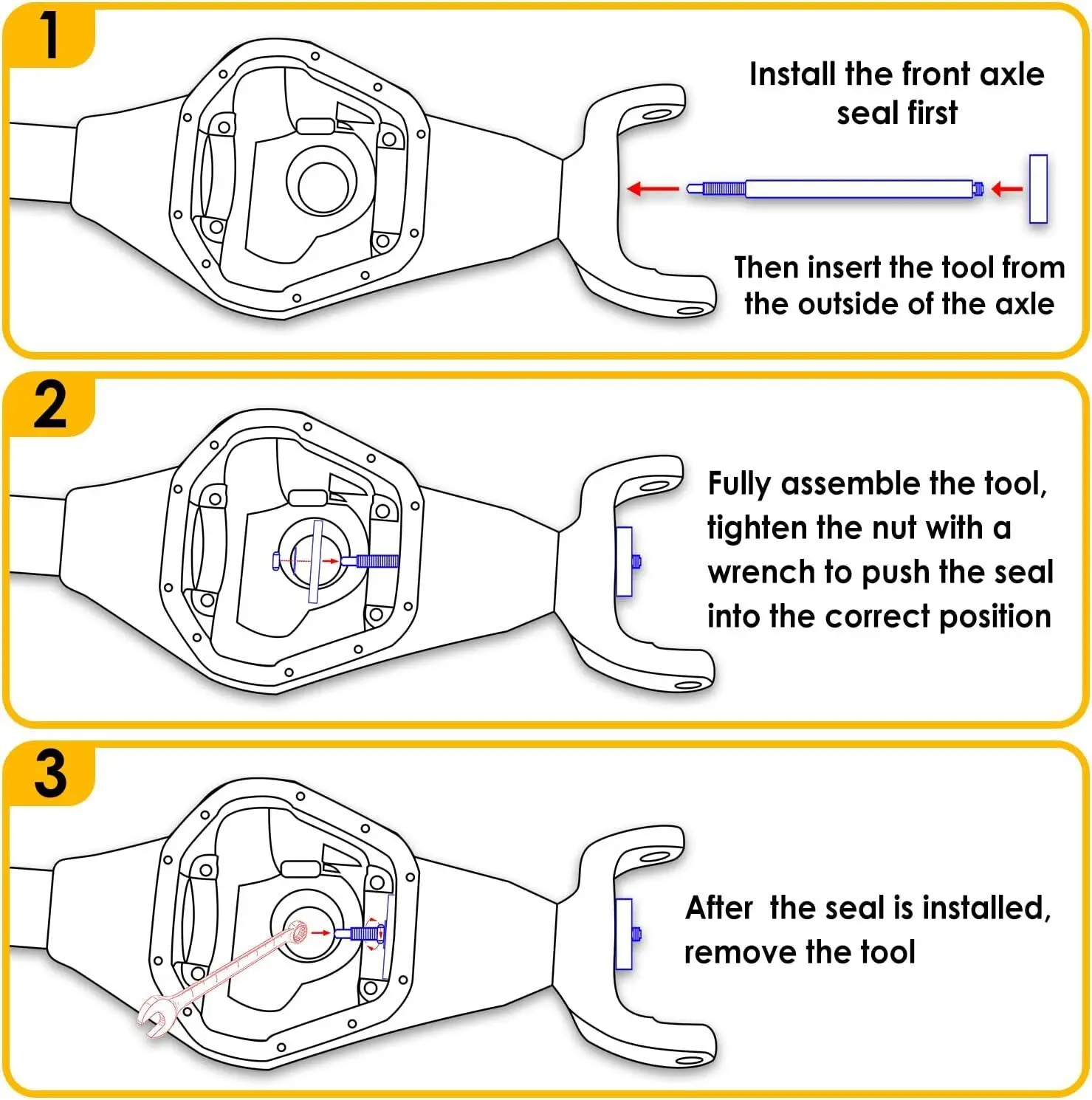 1

Install the front axle seal first

Then insert the tool from the outside of the axle

2

Fully assemble the tool, tighten the nut with a wrench to push the seal into the correct position

3

After  the seal is installed, remove the tool