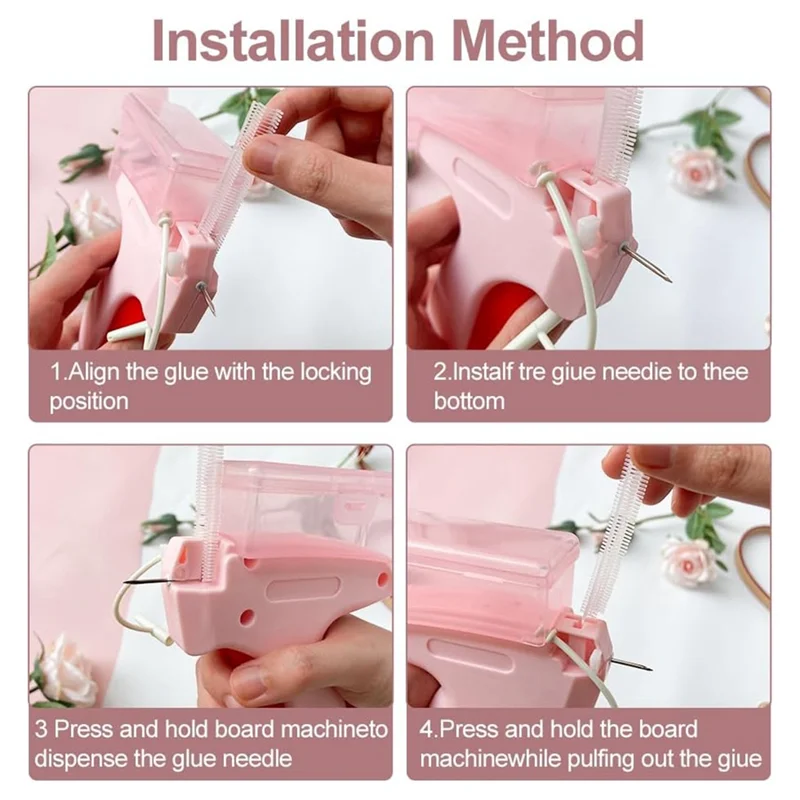 Installation Method

1.Align the glue with the locking position

2.Instalf tre giue needie to thee bottom

3 Press and hold board machineto dispense the glue needle

4.Press and hold the board machinewhile pulfing out the giue