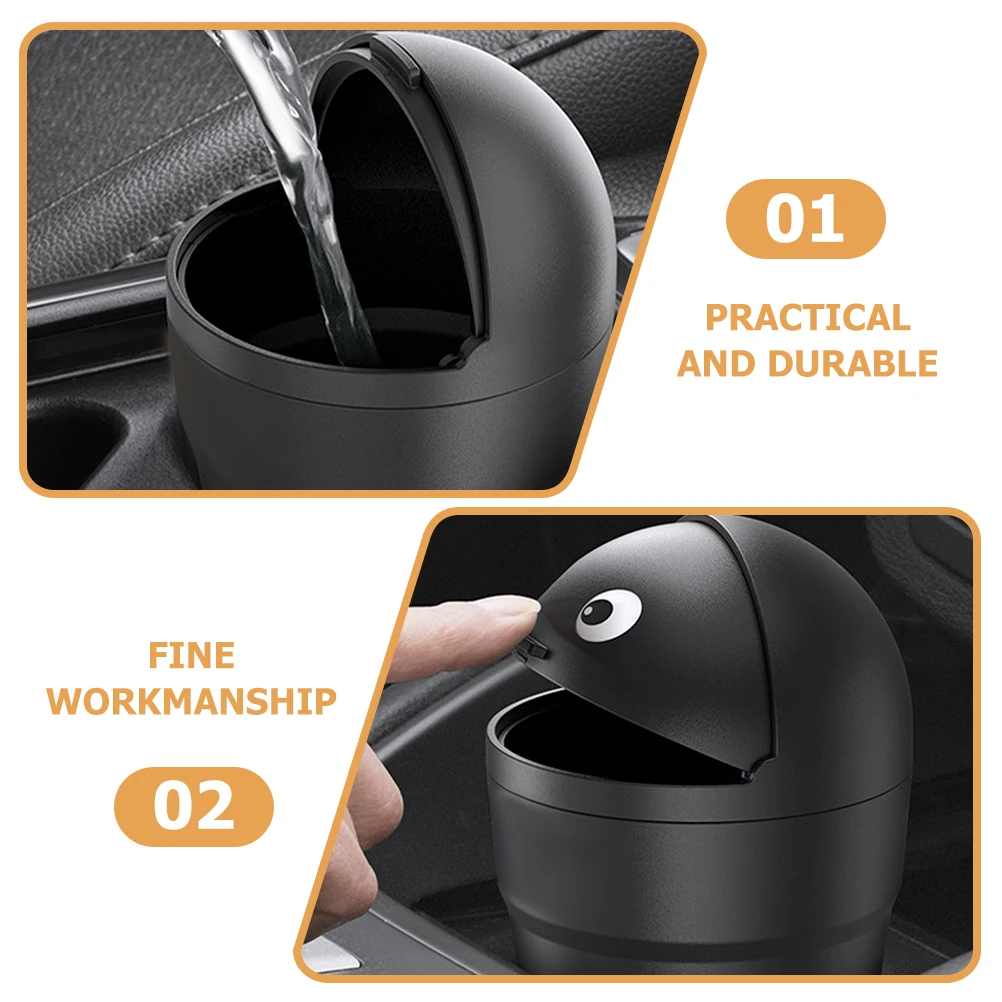 01

PRACTICAL AND DURABLE

FINE WORKMANSHIP

02