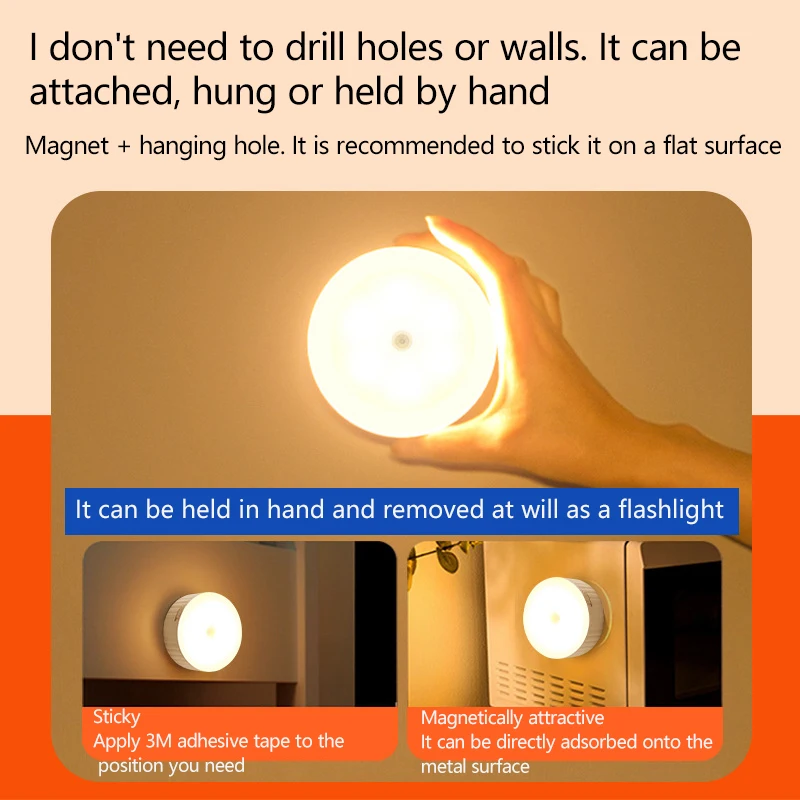 I don't need to drill holes or walls. It can be attached, hung or held by hand

Magnet + hanging hole. It is recommended to stick it on a flat surface

It can be held in hand and removed at will as a flashlight

Sticky
Apply 3M adhesive tape to the position you need

Magnetically attractive
It can be directly adsorbed onto the metal surface