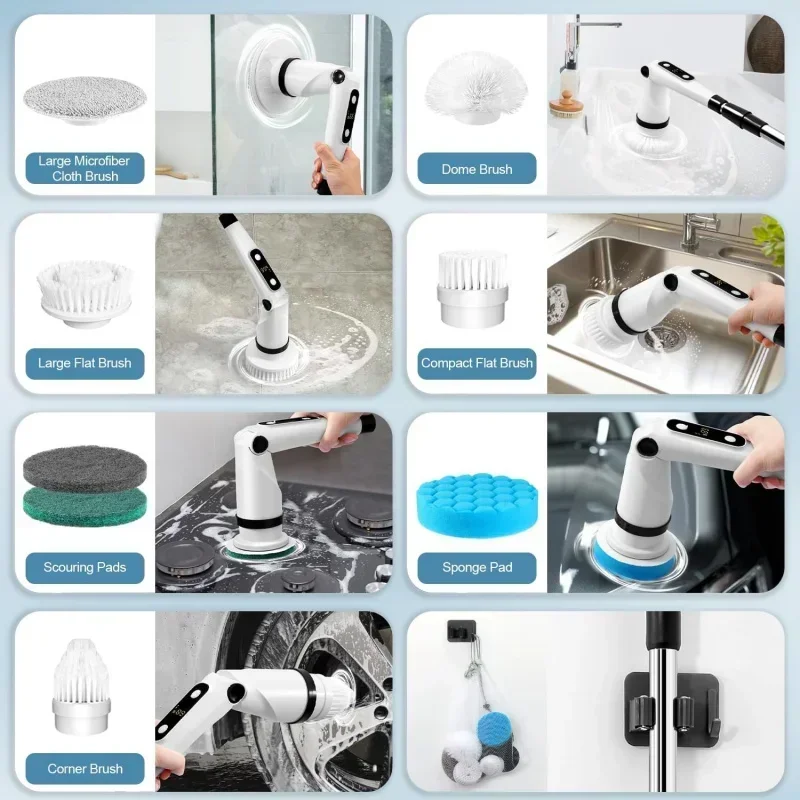 Large Microfiber Cloth Brush

Dome Brush

Large Flat Brush

Compact Flat Brush

Scouring Pads

Sponge Pad

Corner Brush