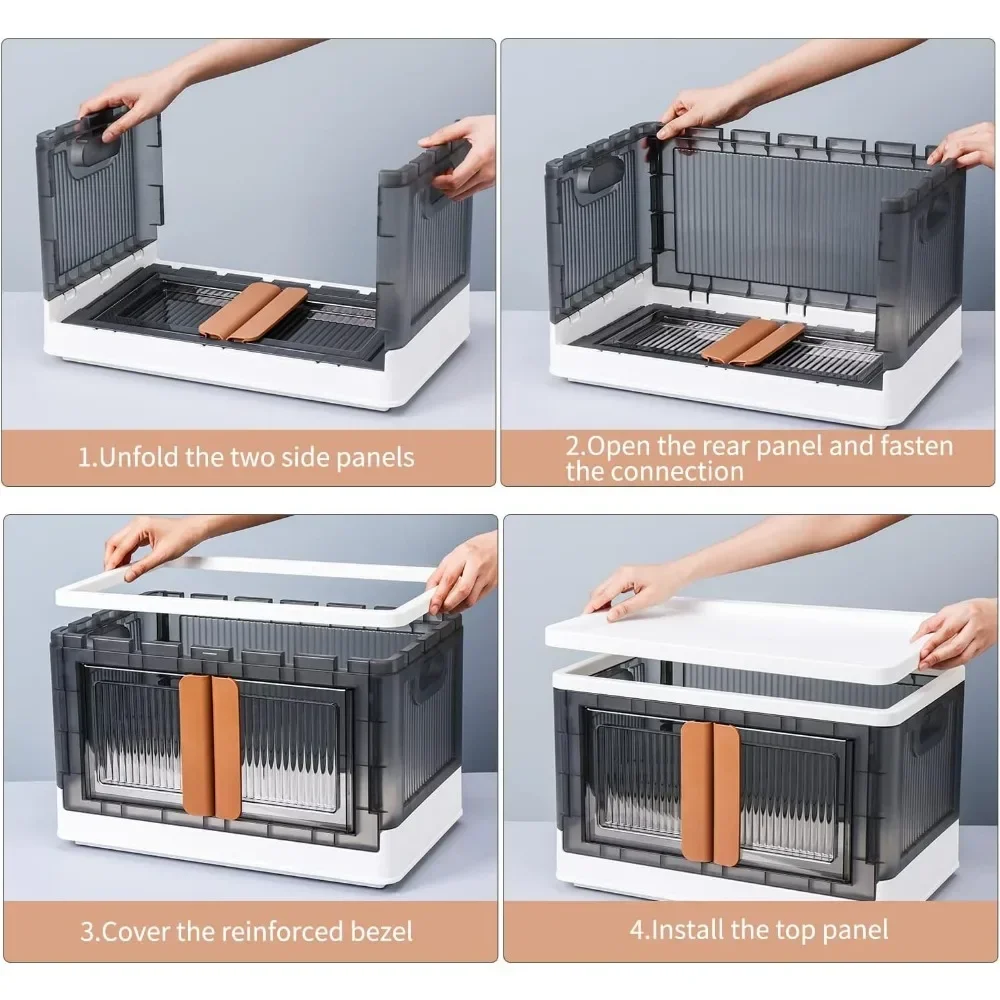 1.Unfold the two side panels

2.Open the rear panel and fasten the connection

3.Cover the reinforced bezel

4.Install the top panel