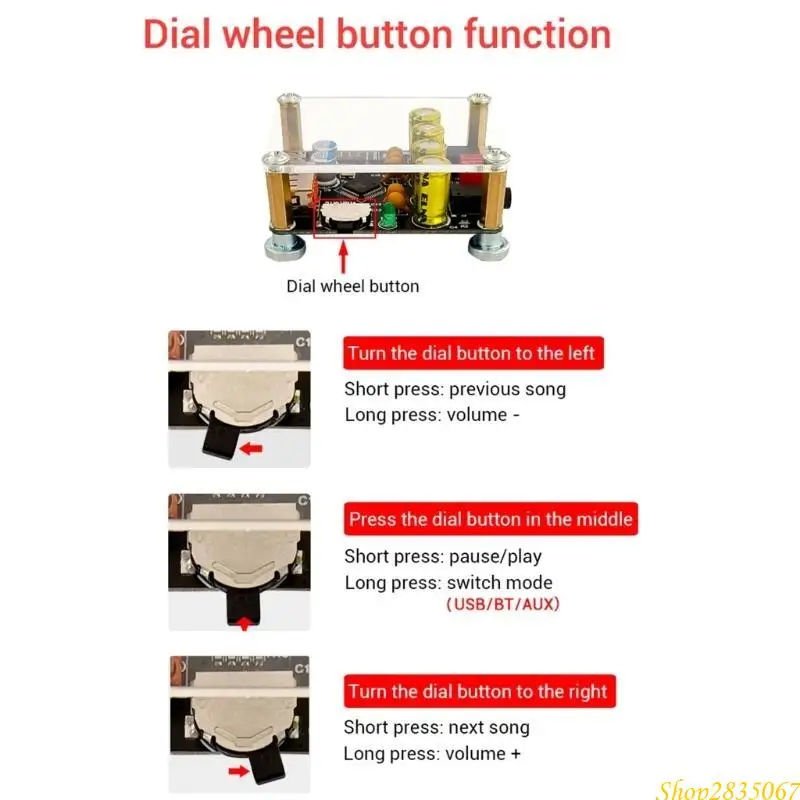 Dial wheel button function

Dial wheel button

Turn the dial button to the left

Short press: previous song
Long press: volume -

Press the dial button in the middle

Short press: pause/play
Long press: switch mode
(USB/BT/AUX)

Turn the dial button to the right

Short press: next song
Long press: volume +

Shop2835067