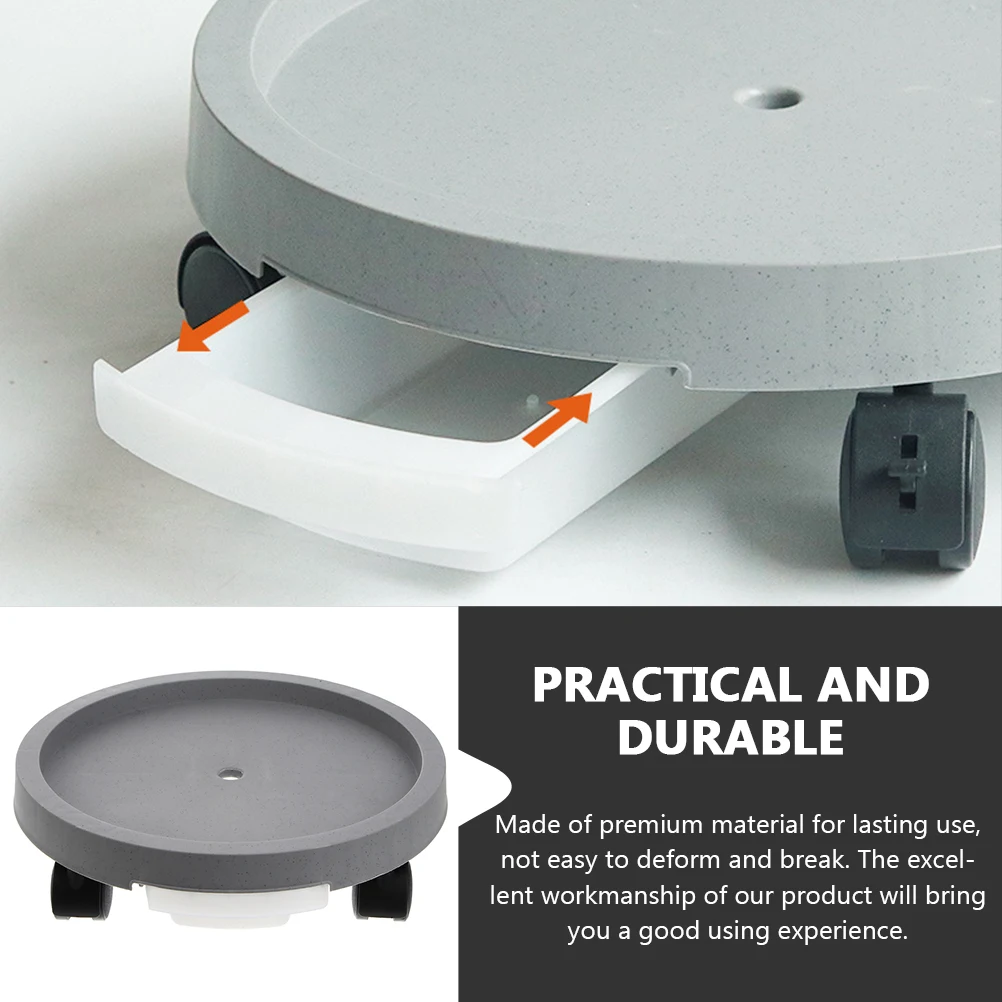 PRACTICAL AND DURABLE

Made of premium material for lasting use, not easy to deform and break. The excellent workmanship of our product will bring you a good using experience.