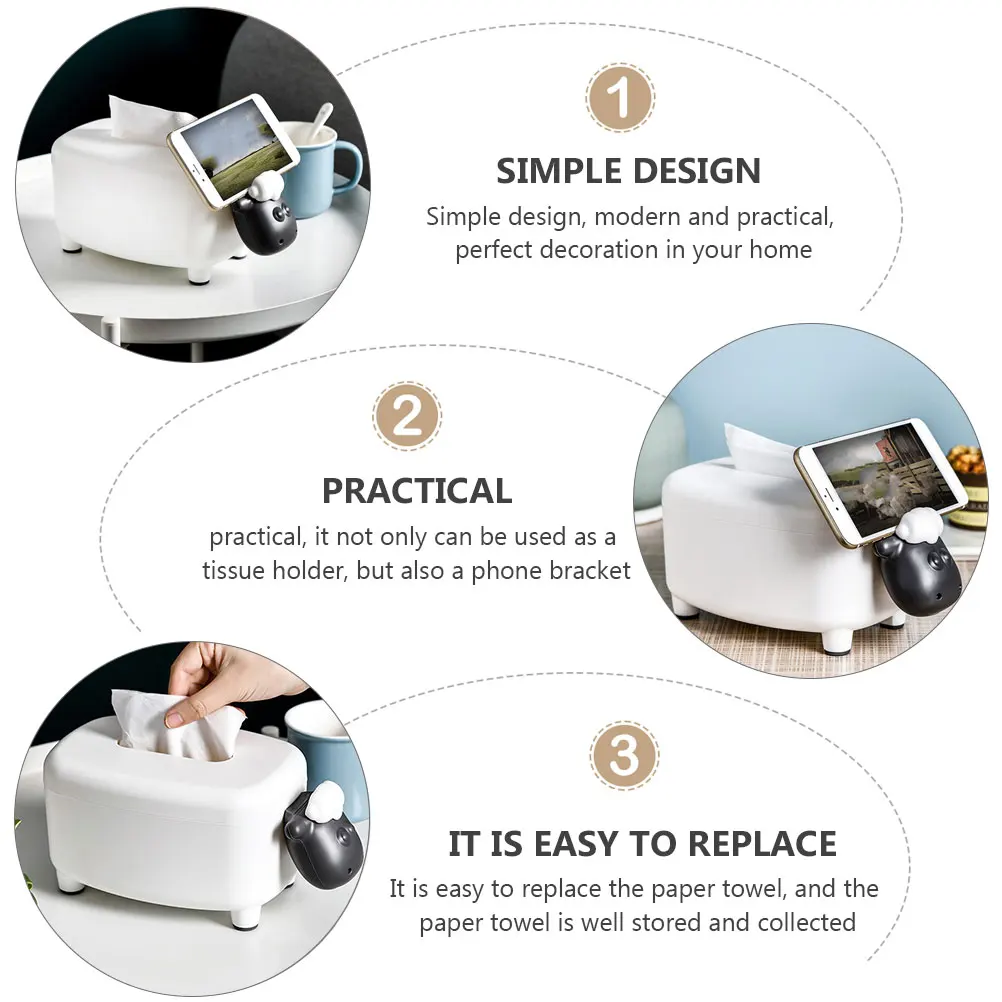 1

SIMPLE DESIGN

Simple design, modern and practical, perfect decoration in your home

2

PRACTICAL

practical, it not only can be used as a tissue holder, but also a phone bracket

3

IT IS EASY TO REPLACE

It is easy to replace the paper towel, and the paper towel is well stored and collected