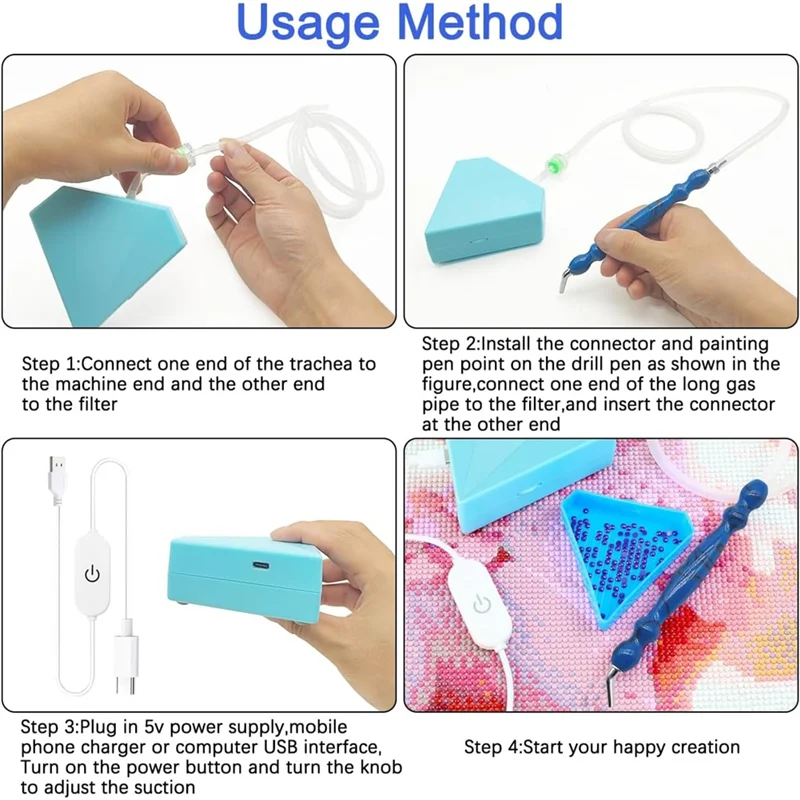 Usage Method

Step 1:Connect one end of the trachea to the machine end and the other end to the filter

Step 2:Install the connector and painting pen point on the drill pen as shown in the figure,connect one end of the long gas pipe to the filter,and insert the connector at the other end

Step 3:Plug in 5v power supply,mobile phone charger or computer USB interface, Turn on the power button and turn the knob to adjust the suction

Step 4:Start your happy creation