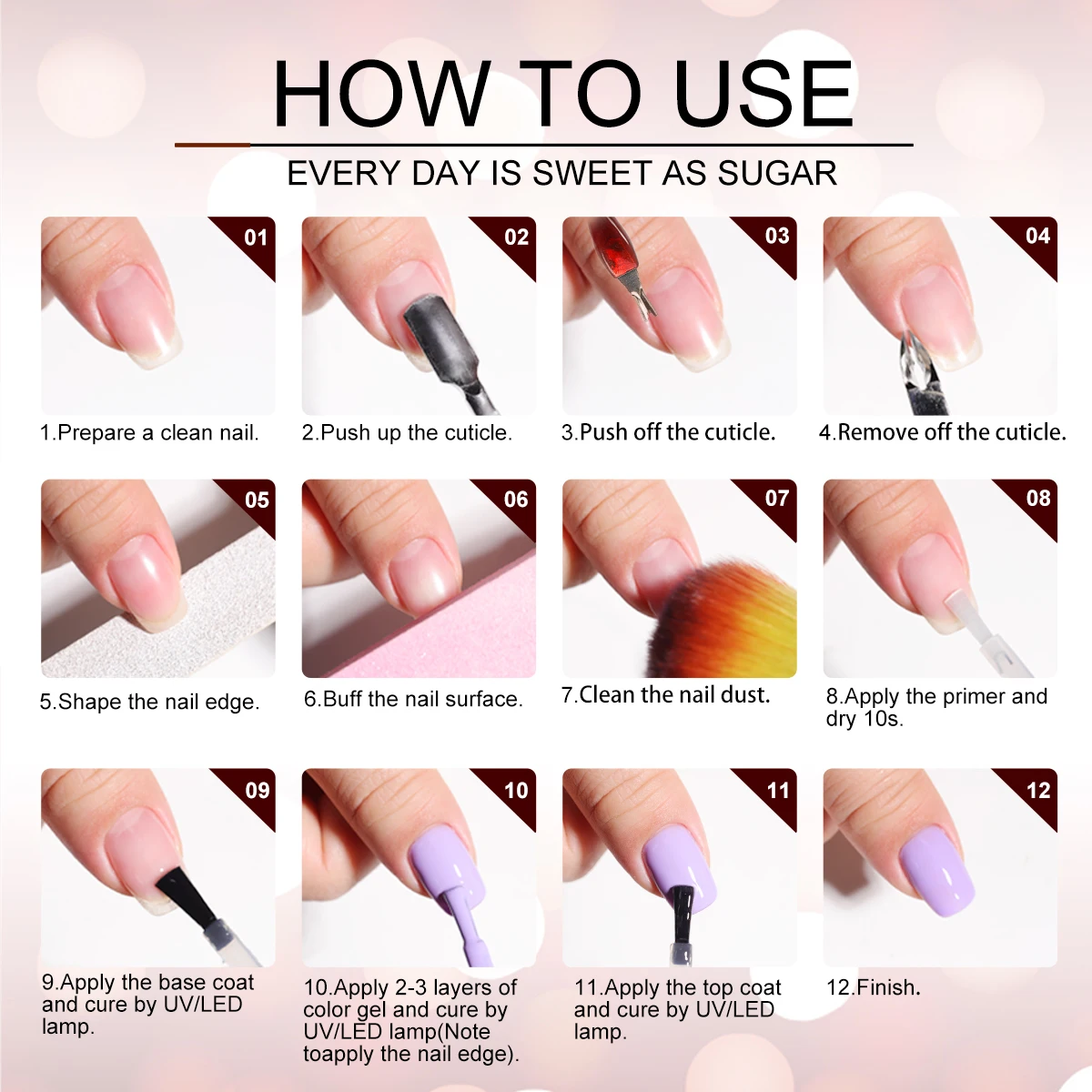 HOW TO USE

EVERY DAY IS SWEET AS SUGAR

01

1.Prepare a clean nail.

02

2.Push up the cuticle.

03

3.Push off the cuticle.

04

4.Remove off the cuticle.

05

5.Shape the nail edge.

06

6.Buff the nail surface.

07

7.Clean the nail dust.

08

8.Apply the primer and dry 10s.

09

9.Apply the base coat and cure by UV/LED lamp.

10

10.Apply 2-3 layers of color gel and cure by UV/LED lamp(Note toapply the nail edge).

11

11.Apply the top coat and cure by UV/LED lamp.

12

12.Finish.