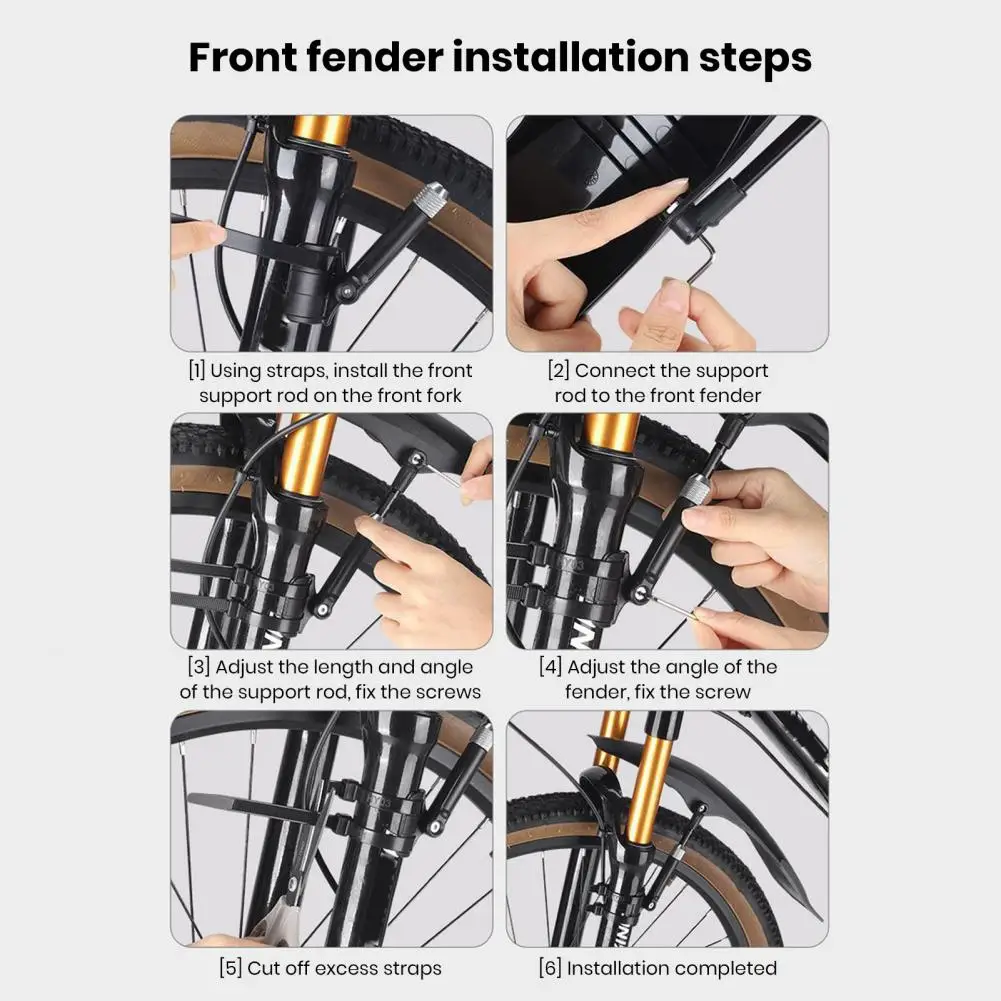 Front fender installation steps

[1] Using straps, install the front support rod on the front fork

[2] Connect the support rod to the front fender

[3] Adjust the length and angle of the support rod, fix the screws

[4] Adjust the angle of the fender, fix the screw

[5] Cut off excess straps

[6] Installation completed