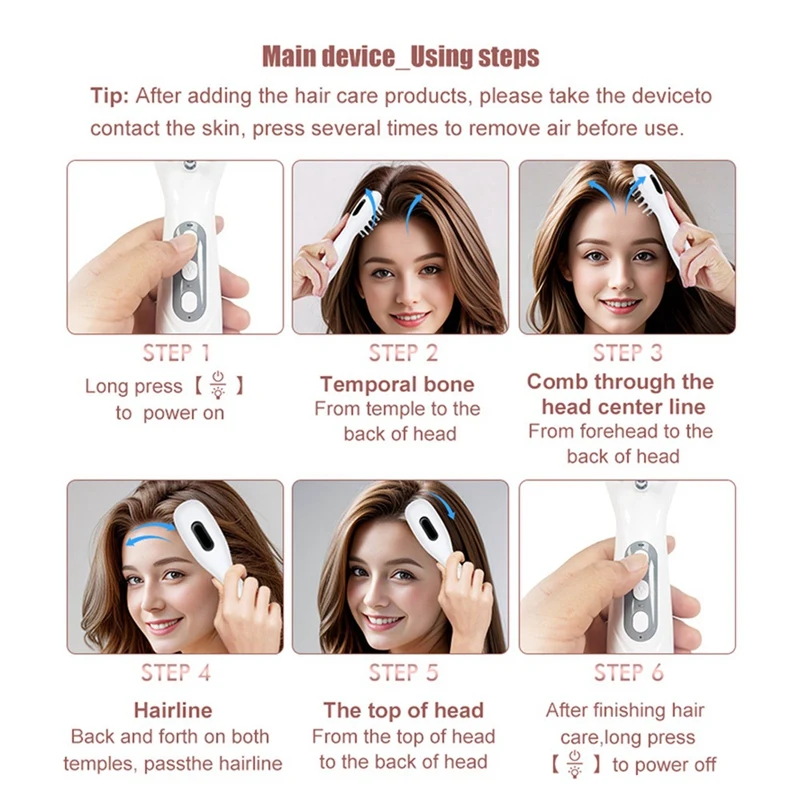 Main device_Using steps

Tip: After adding the hair care products, please take the deviceto contact the skin, press several times to remove air before use.

STEP 1
Long press 【 】 to power on

STEP 2
Temporal bone
From temple to the back of head

STEP 3
Comb through the head center line
From forehead to the back of head

STEP 4
Hairline
Back and forth on both temples, passthe hairline

STEP 5
The top of head
From the top of head to the back of head

STEP 6
After finishing hair care,long press 【 】 to power off