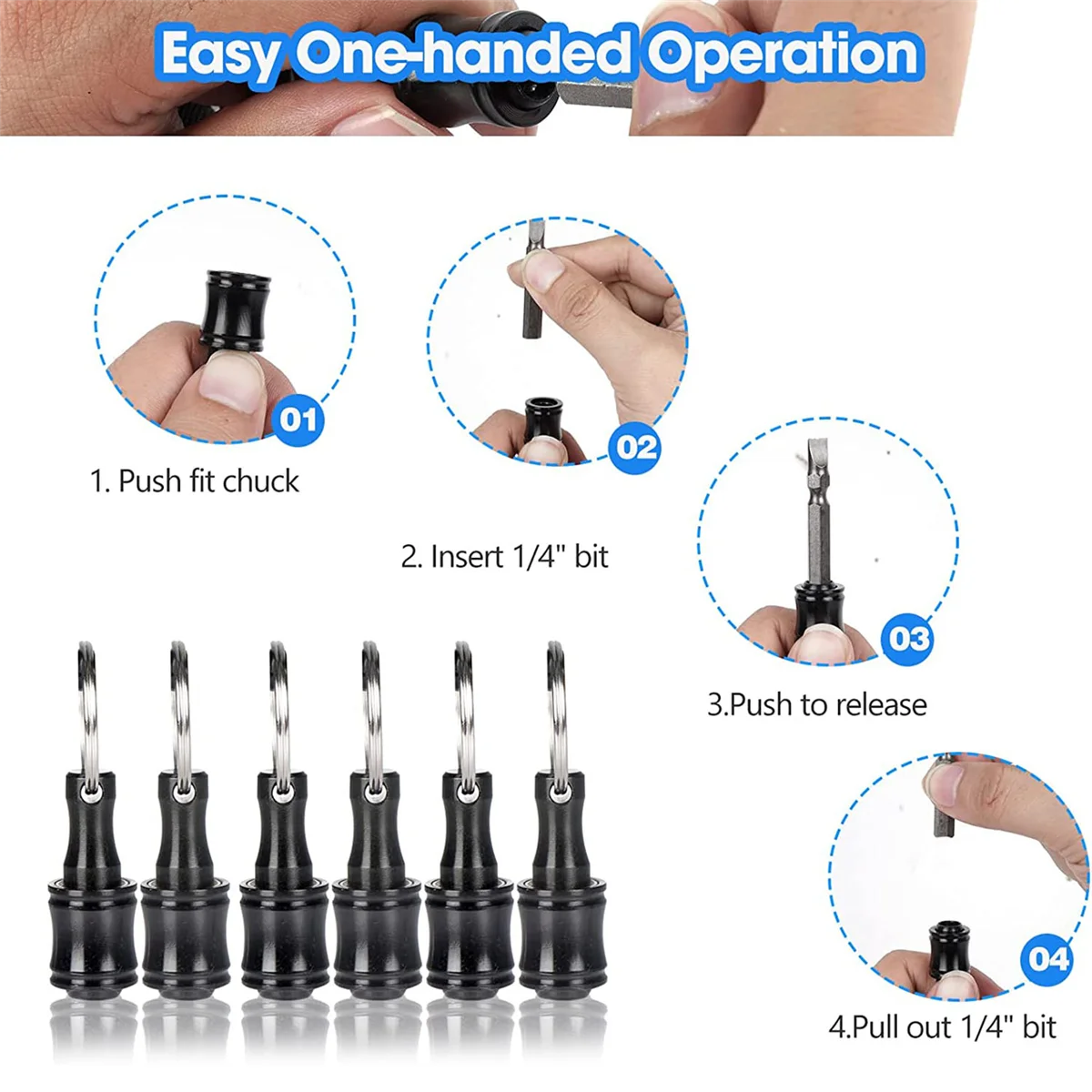 Easy One-handed Operation

01

1. Push fit chuck

02

2. Insert 1/4" bit

03

3.Push to release

04

4.Pull out 1/4" bit