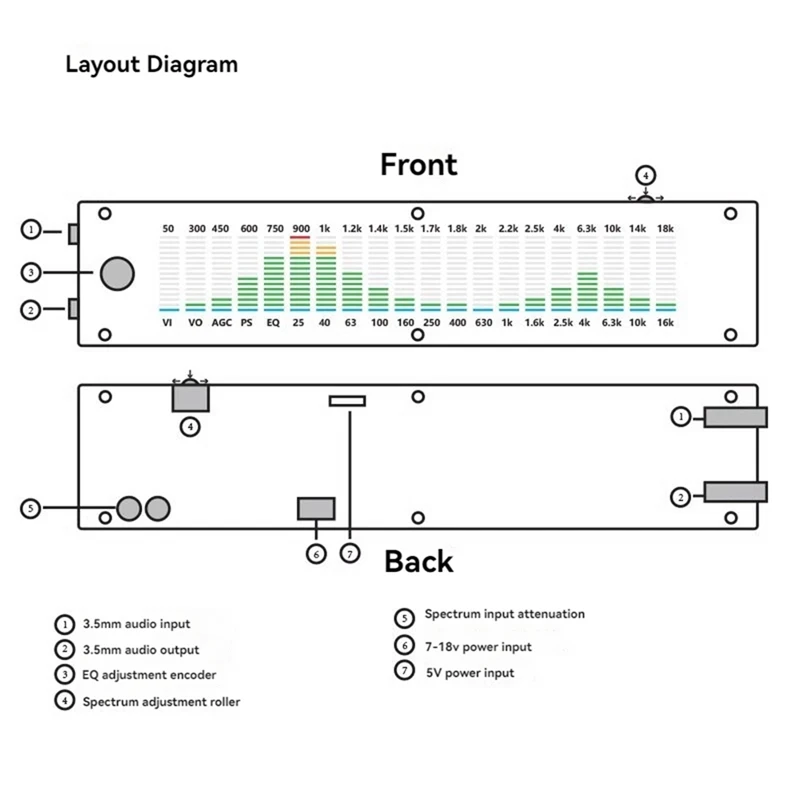 Layout Diagram

Front

4

1

3

2

50 300 450 600 750 900 1k 1.2k 1.4k 1.5k 1.7k 1.8k 2k 2.2k 2.5k 4k 6.3k 10k 14k 18k

VI VO AGC PS EQ 25 40 63 100 160 250 400 630 1k 1.6k 2.5k 4k 6.3k 10k 16k

4

1

2

5

6

7

Back

1 3.5mm audio input
2 3.5mm audio output
3 EQ adjustment encoder
4 Spectrum adjustment roller

5 Spectrum input attenuation
6 7-18v power input
7 5V power input