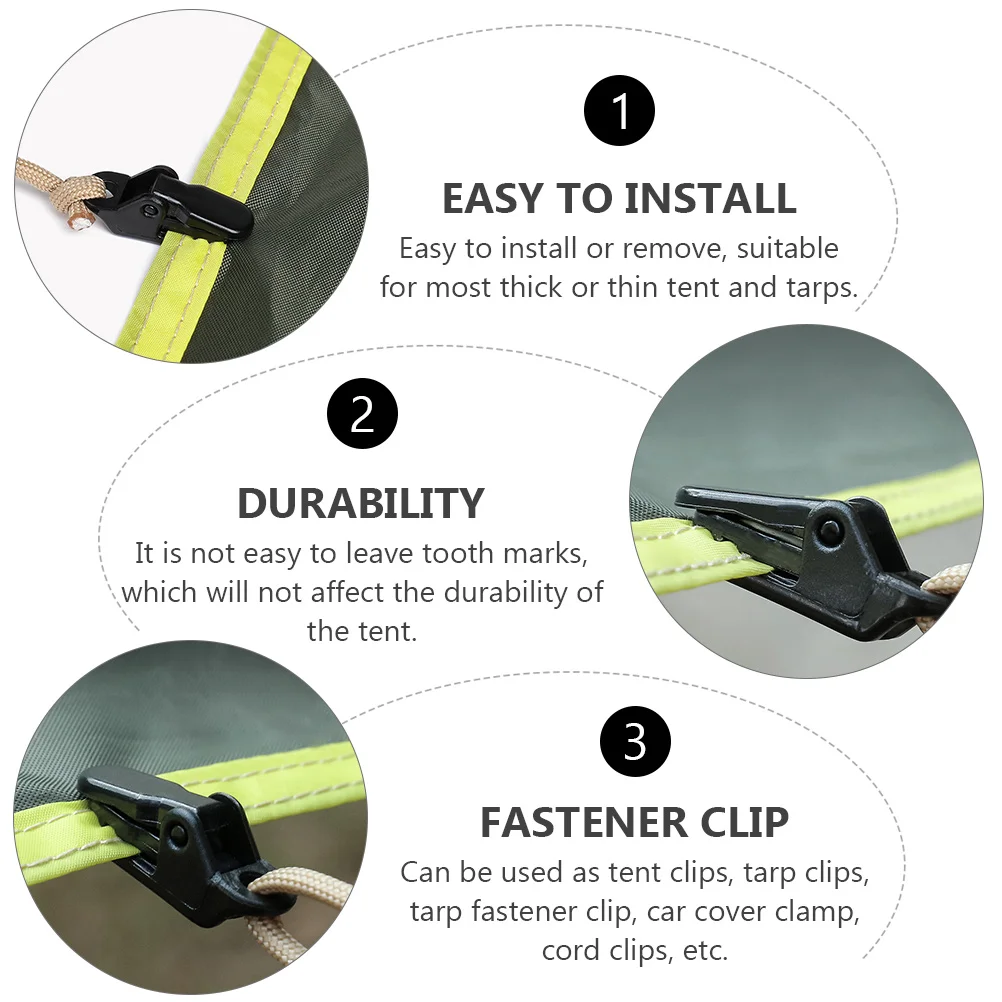 1

EASY TO INSTALL

Easy to install or remove, suitable for most thick or thin tent and tarps.

2

DURABILITY

It is not easy to leave tooth marks, which will not affect the durability of the tent.

3

FASTENER CLIP

Can be used as tent clips, tarp clips, tarp fastener clip, car cover clamp, cord clips, etc.