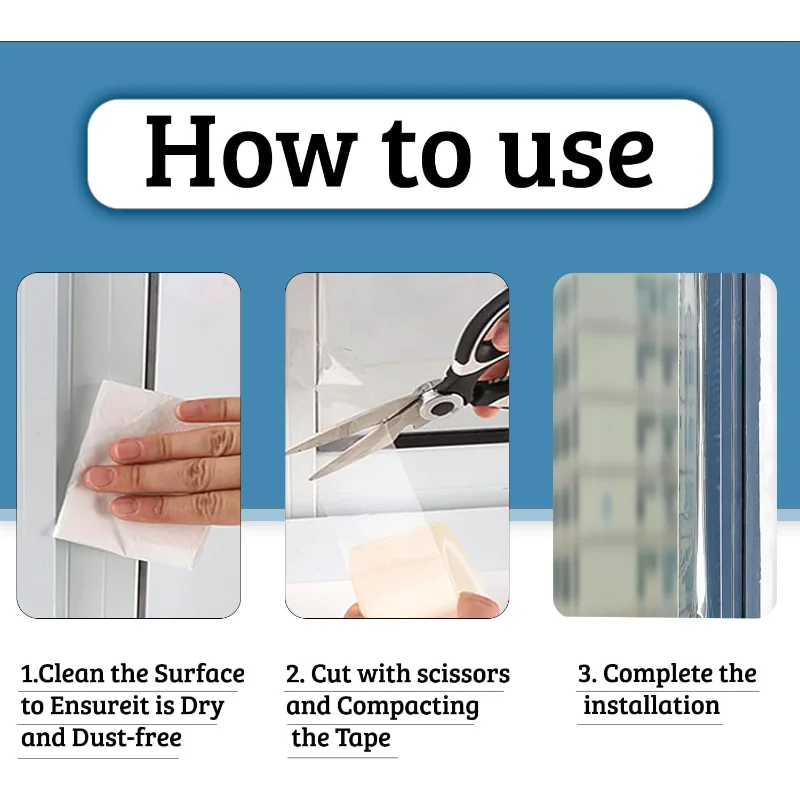 How to use

1.Clean the Surface to Ensureit is Dry and Dust-free

2. Cut with scissors and Compacting the Tape

3. Complete the installation