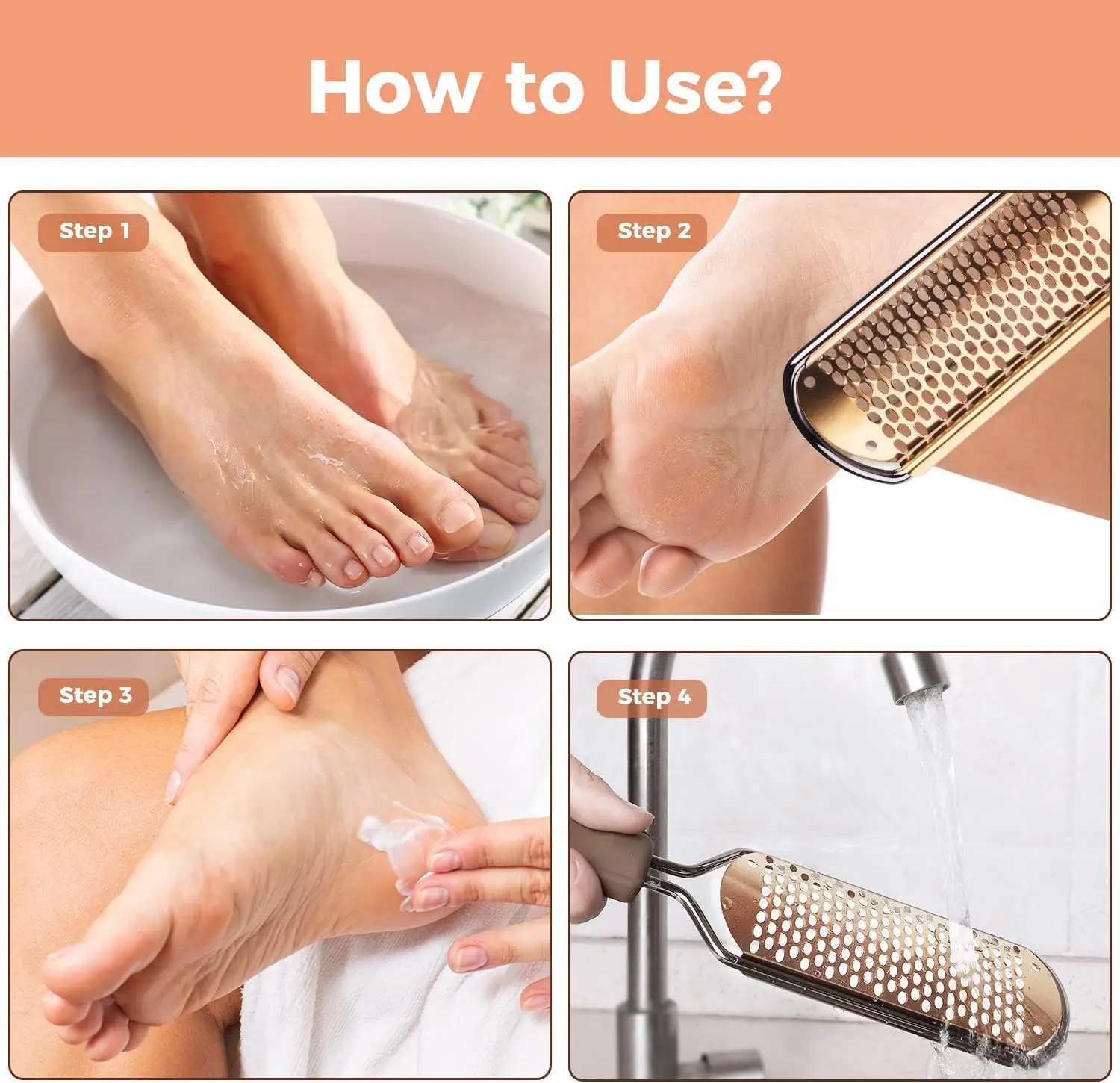 How to Use?

Step 1

Step 2

Step 3

Step 4