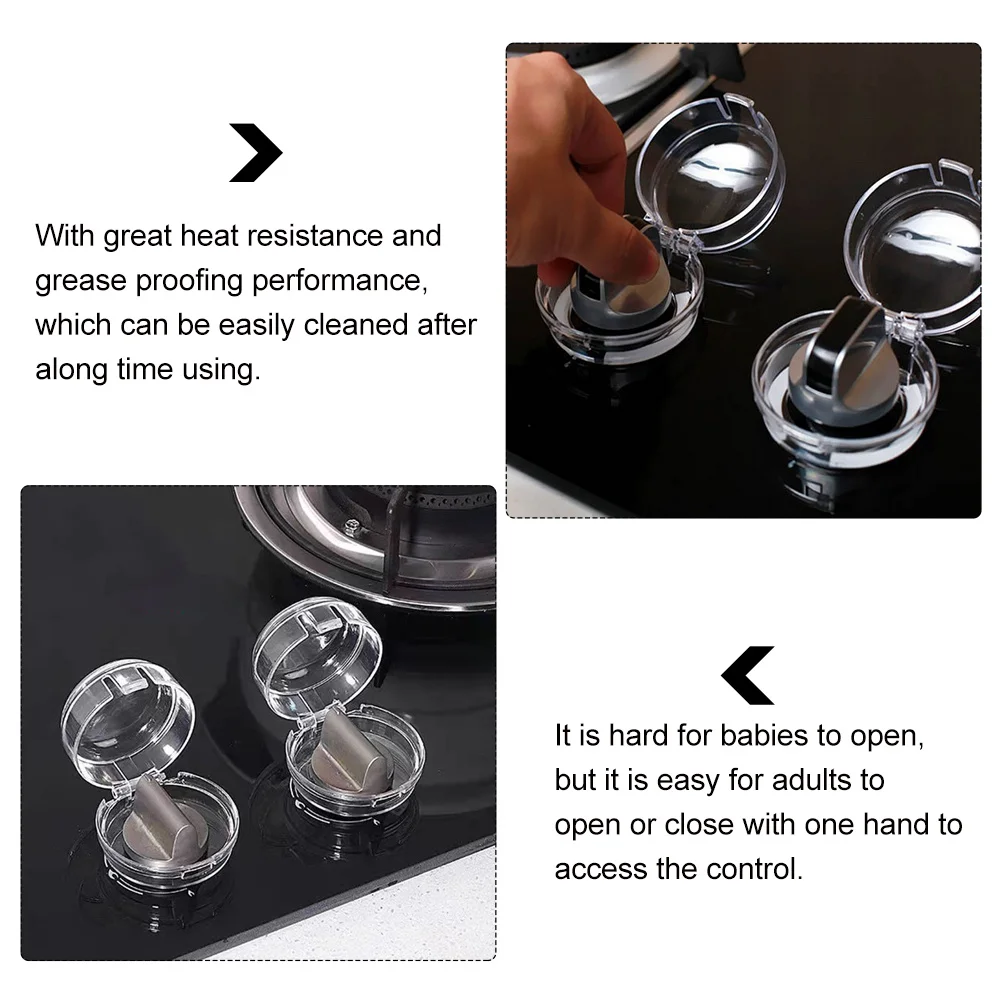 With great heat resistance and grease proofing performance, which can be easily cleaned after along time using.

It is hard for babies to open, but it is easy for adults to open or close with one hand to access the control.