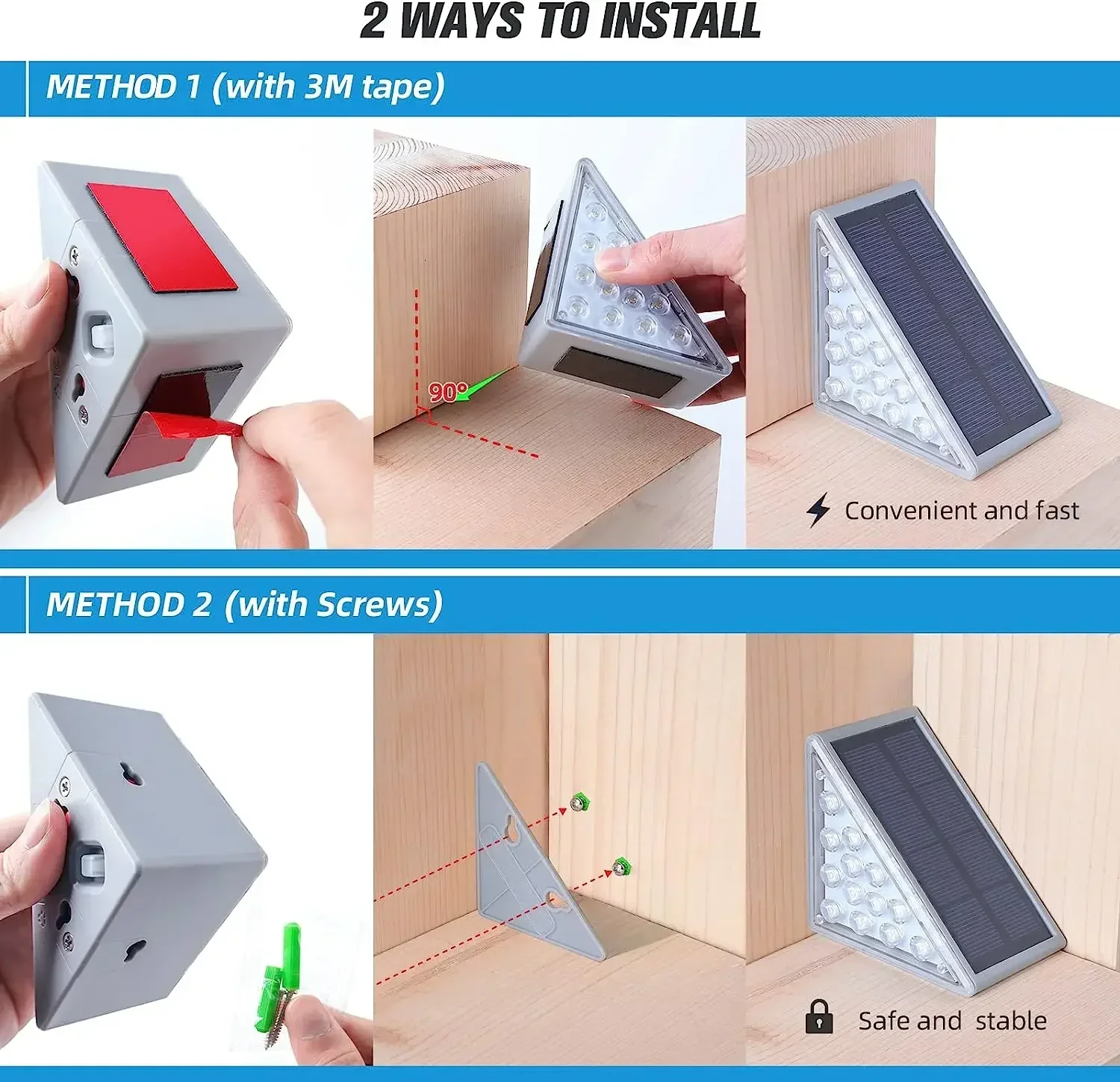 2 WAYS TO INSTALL

METHOD 1 (with 3M tape)

90°

Convenient and fast

METHOD 2 (with Screws)

Safe and stable