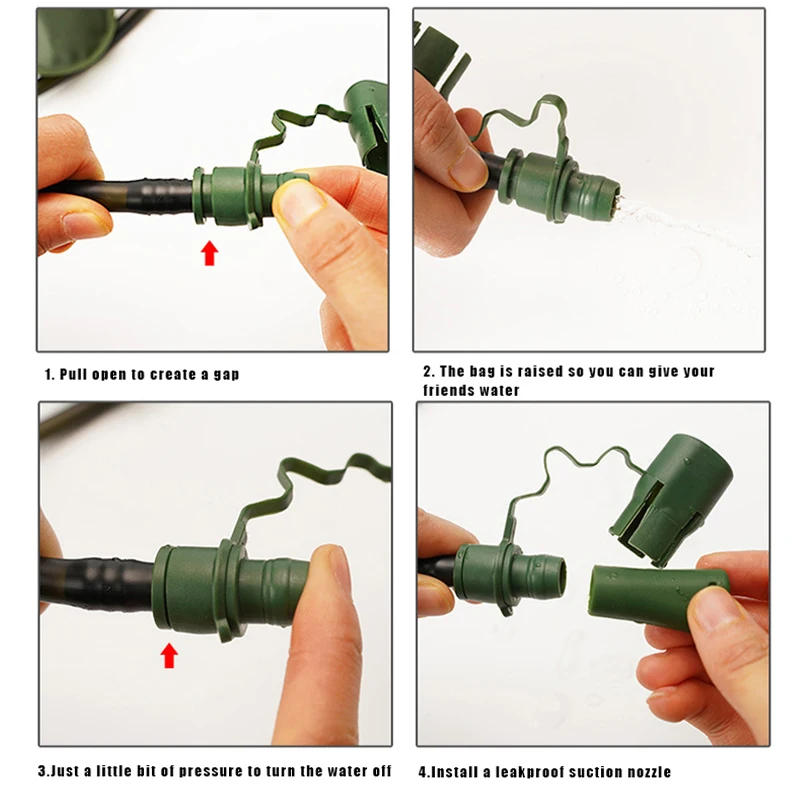 1. Pull open to create a gap

2. The bag is raised so you can give your friends water

3.Just a little bit of pressure to turn the water off

4.Install a leakproof suction nozzle