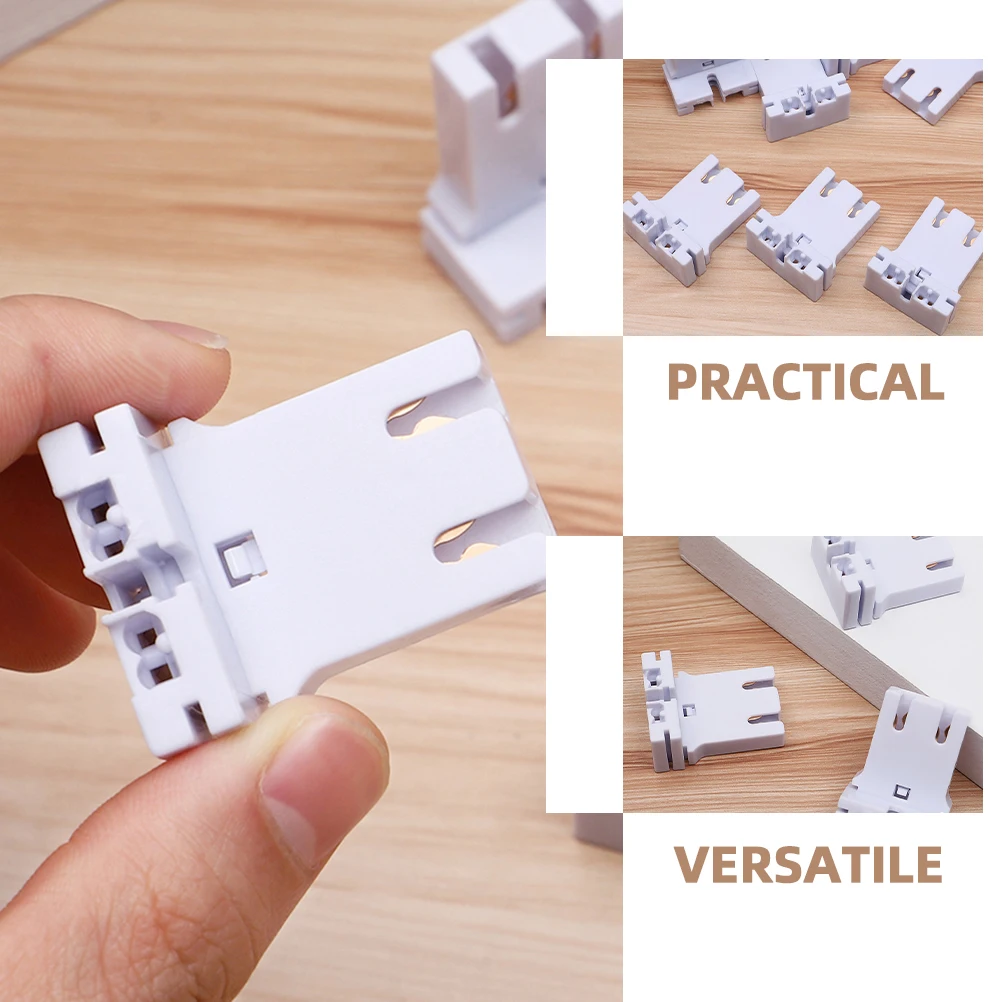 PRACTICAL

VERSATILE