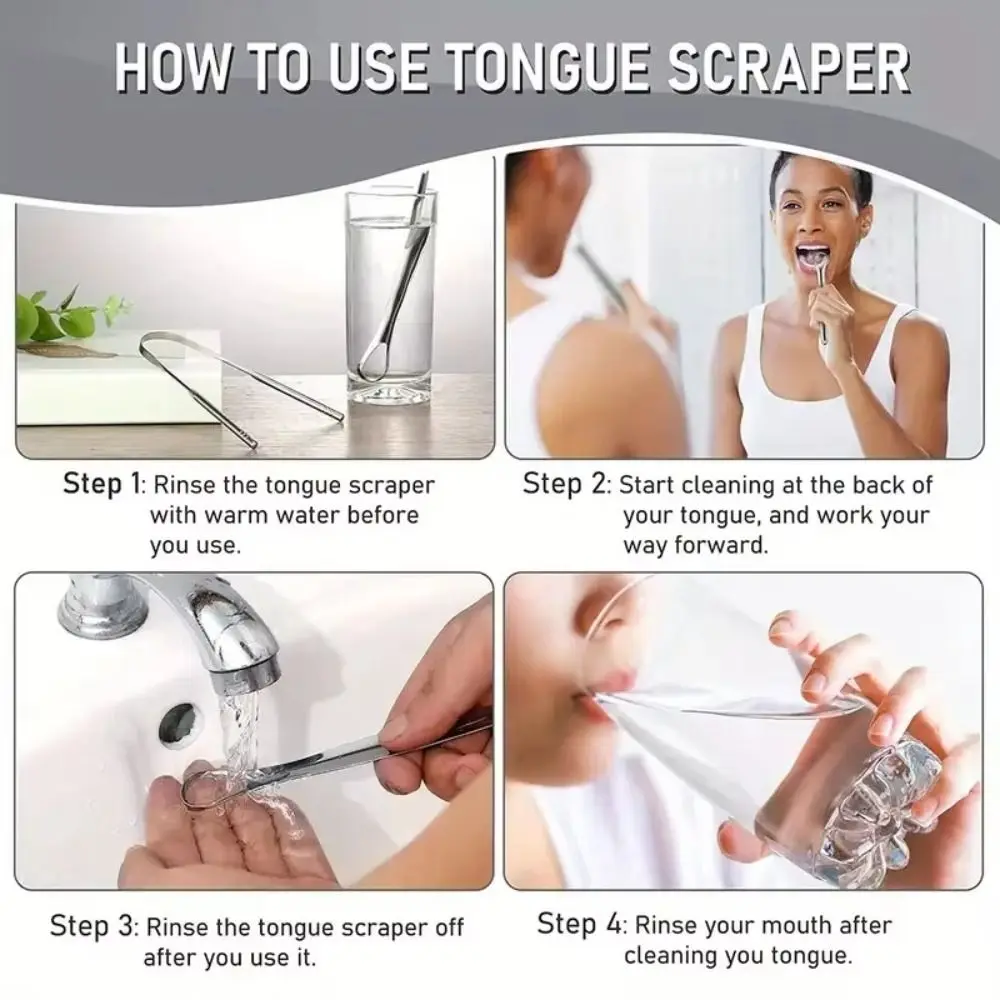 HOW TO USE TONGUE SCRAPER

Step 1: Rinse the tongue scraper with warm water before you use.

Step 2: Start cleaning at the back of your tongue, and work your way forward.

Step 3: Rinse the tongue scraper off after you use it.

Step 4: Rinse your mouth after cleaning you tongue.