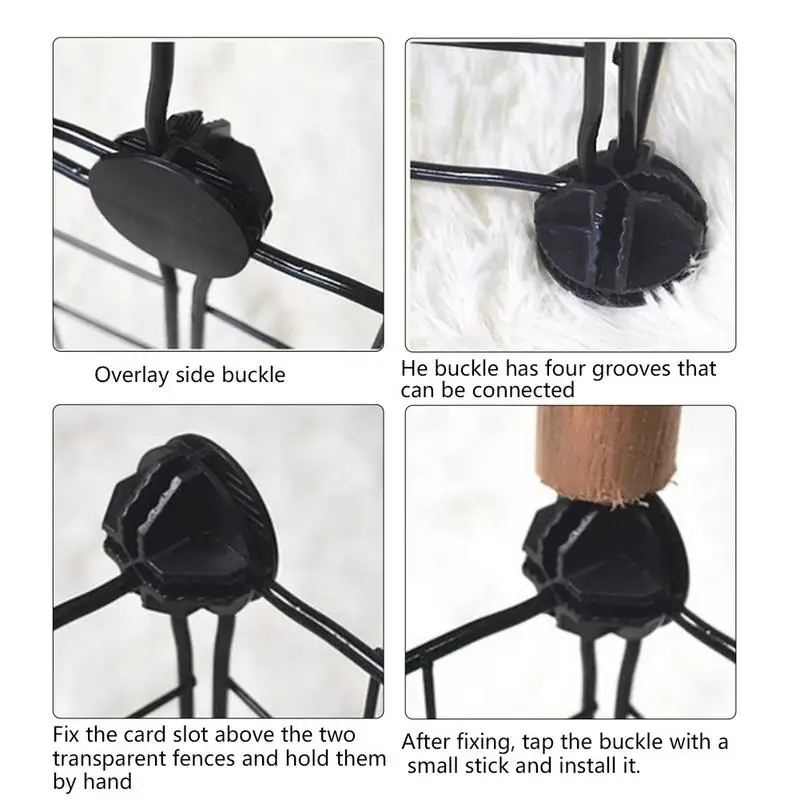 Overlay side buckle

He buckle has four grooves that can be connected

Fix the card slot above the two transparent fences and hold them by hand

After fixing, tap the buckle with a small stick and install it.