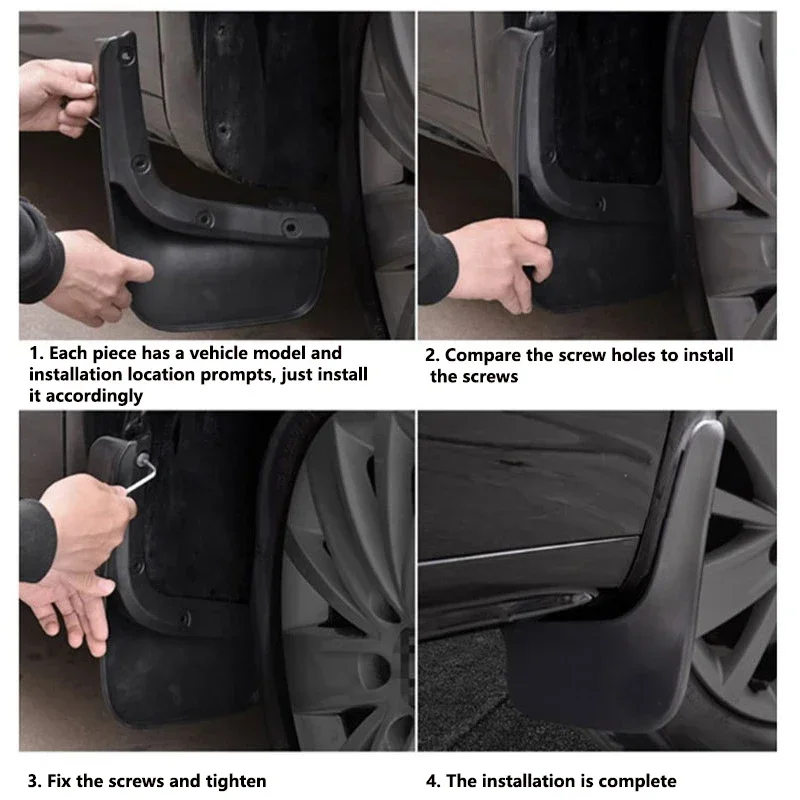 1. Each piece has a vehicle model and installation location prompts, just install it accordingly

2. Compare the screw holes to install the screws

3. Fix the screws and tighten

4. The installation is complete