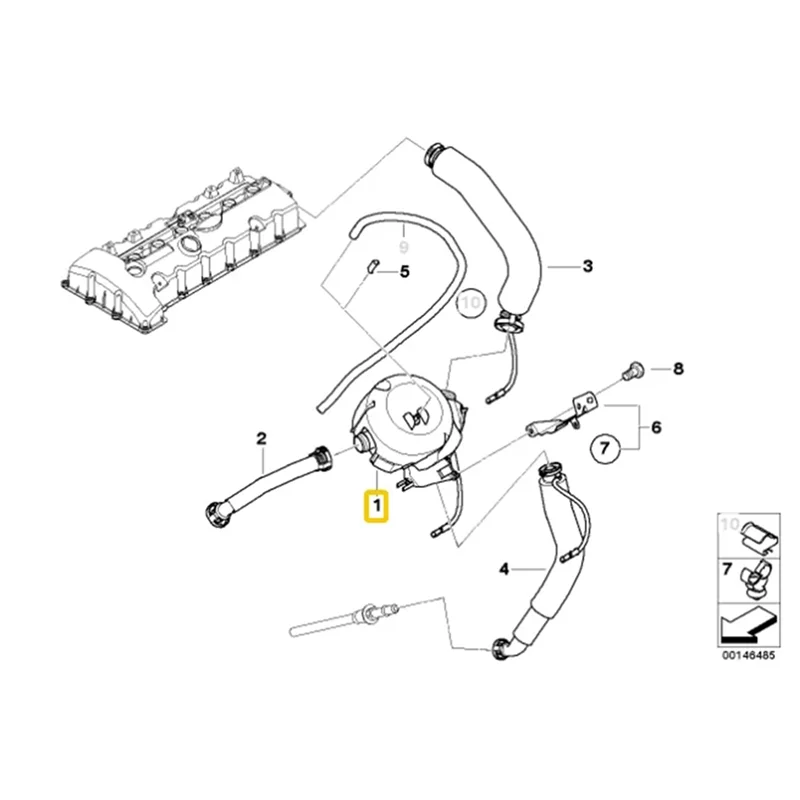 9
5
3
10
8
6
7
2
1
4
10
7
00146485