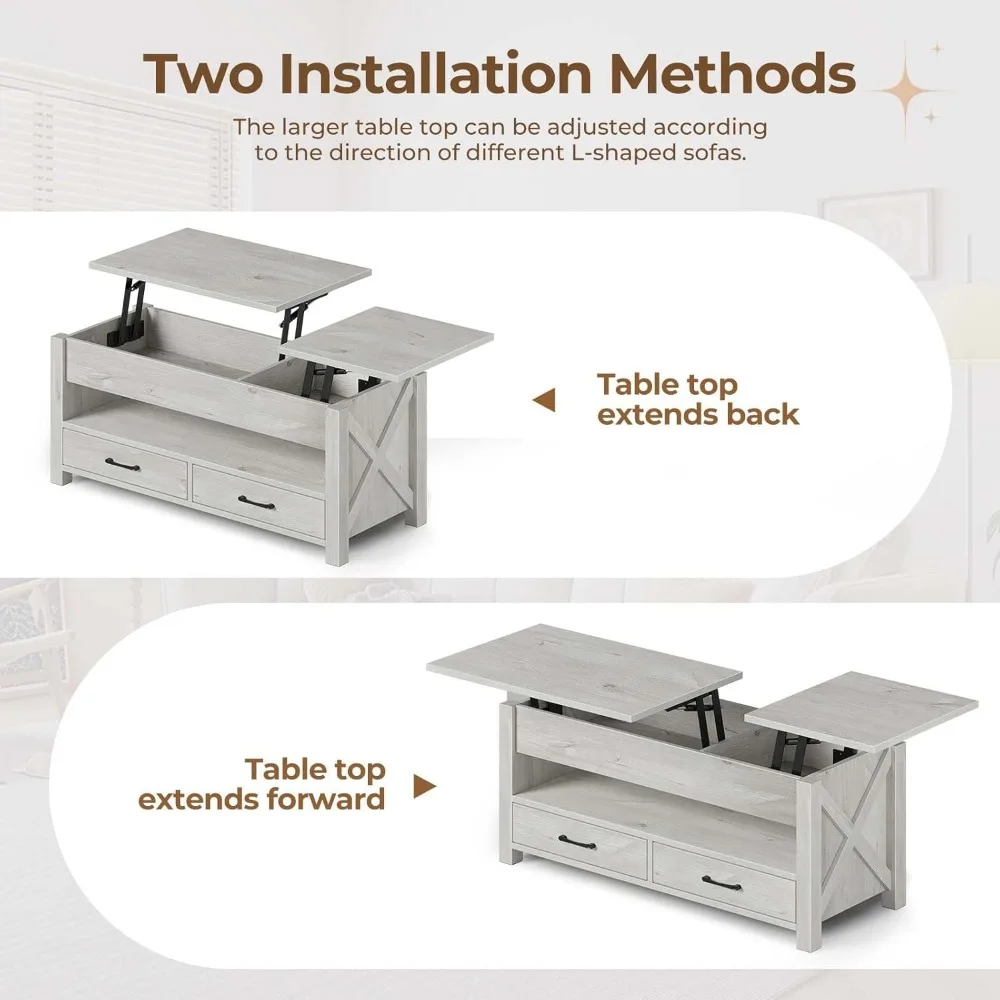 Two Installation Methods

The larger table top can be adjusted according to the direction of different L-shaped sofas.

Table top extends back

Table top extends forward