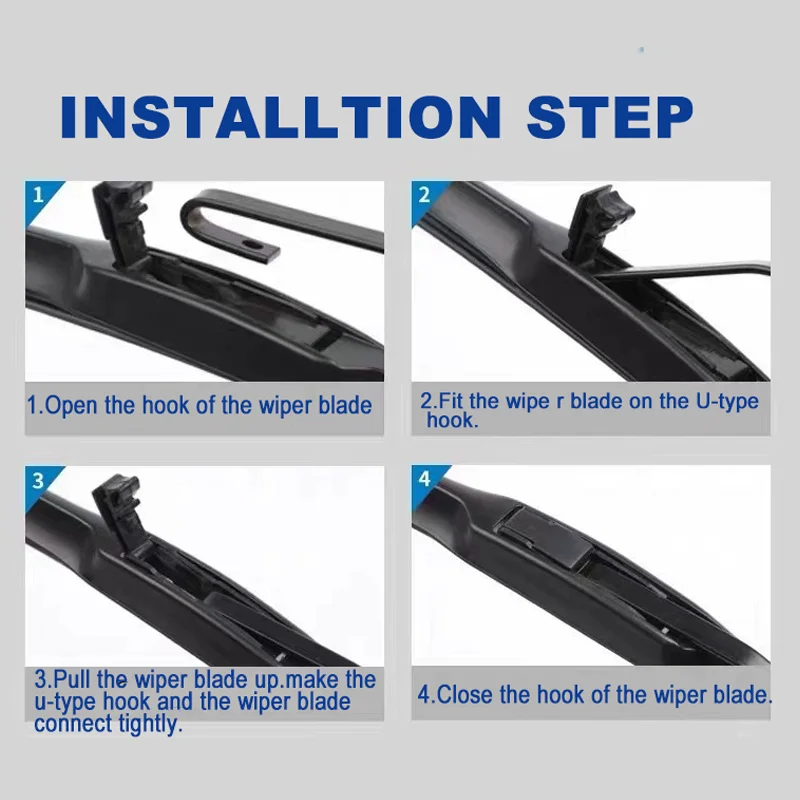 INSTALLTION STEP

1

1.Open the hook of the wiper blade

2

2.Fit the wipe r blade on the U-type hook.

3

3.Pull the wiper blade up.make the u-type hook and the wiper blade connect tightly.

4

4.Close the hook of the wiper blade.