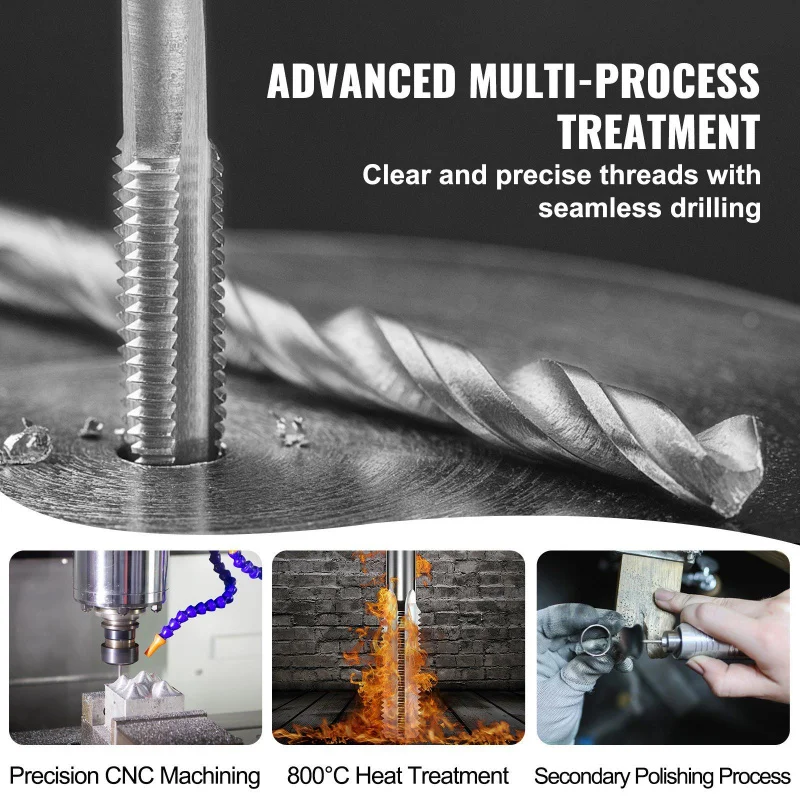 ADVANCED MULTI-PROCESS TREATMENT

Clear and precise threads with seamless drilling

Precision CNC Machining

800°C Heat Treatment

Secondary Polishing Process